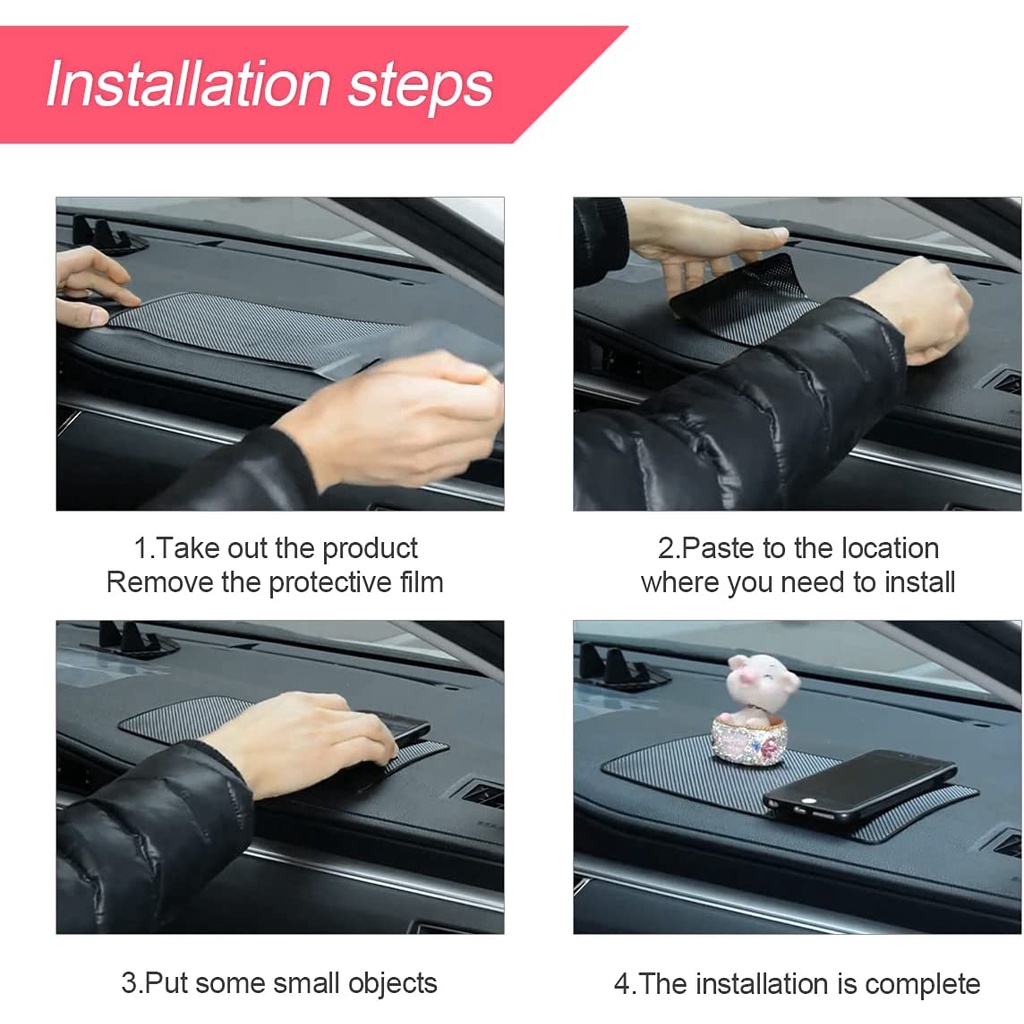 Installation steps

1.Take out the product
Remove the protective film

2.Paste to the location
where you need to install

3.Put some small objects

4.The installation is complete