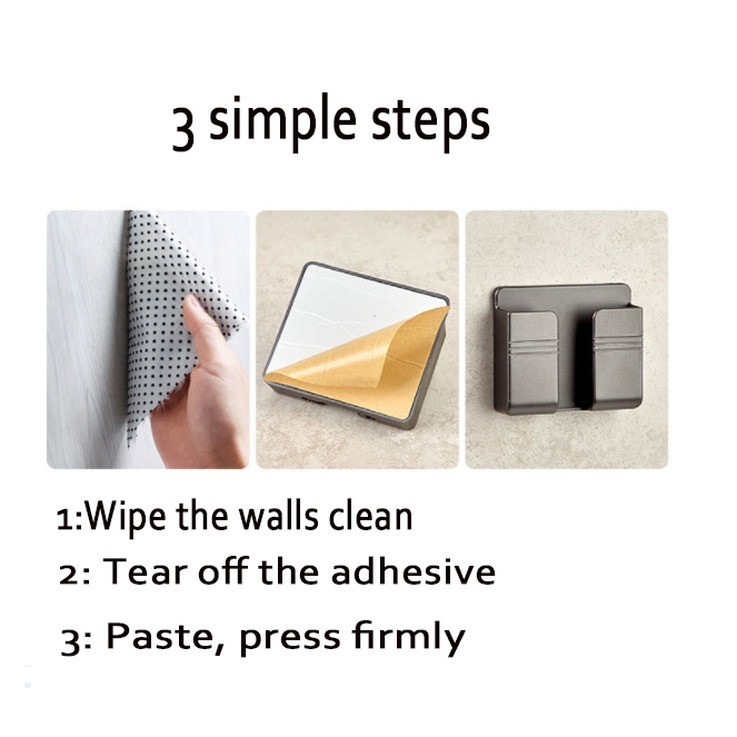 3 simple steps

1:Wipe the walls clean
2: Tear off the adhesive
3: Paste, press firmly