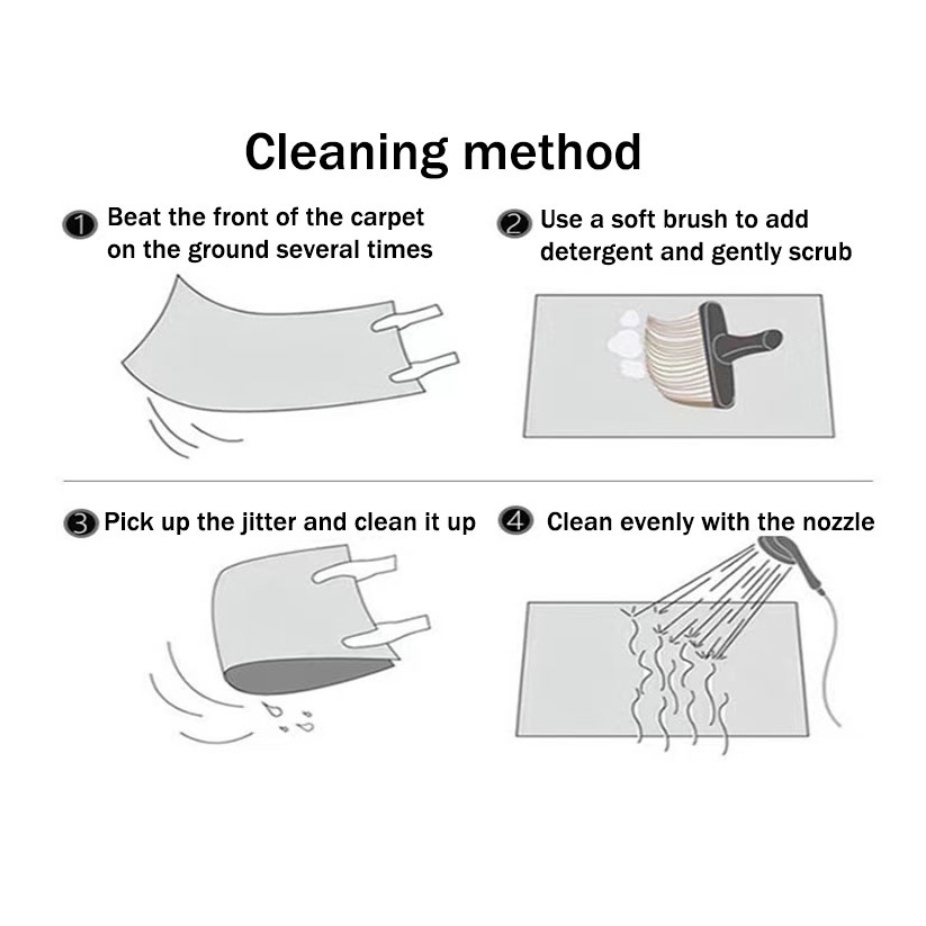 Cleaning method

1 Beat the front of the carpet on the ground several times

2 Use a soft brush to add detergent and gently scrub

3 Pick up the jitter and clean it up

4 Clean evenly with the nozzle