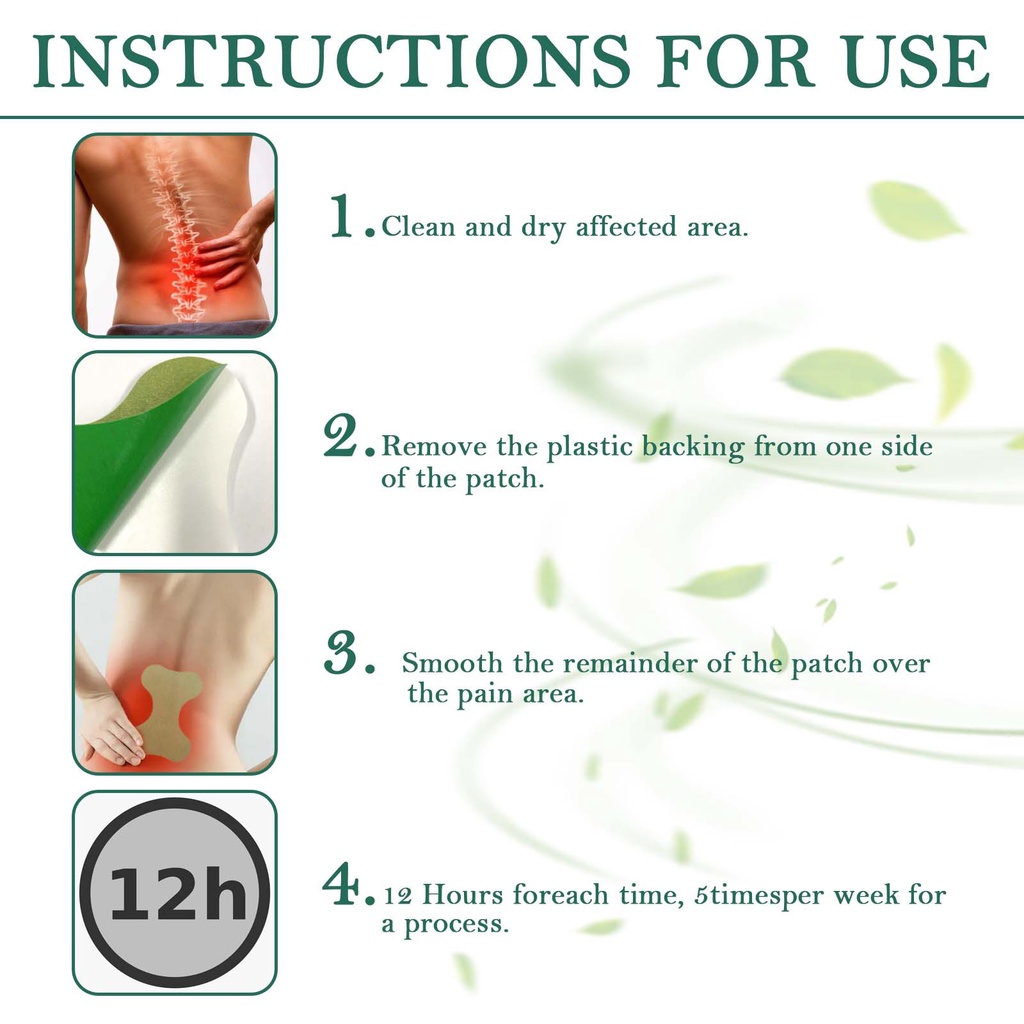 INSTRUCTIONS FOR USE

1. Clean and dry affected area.

2. Remove the plastic backing from one side of the patch.

3. Smooth the remainder of the patch over the pain area.

12h

4. 12 Hours foreach time, 5timesper week for a process.