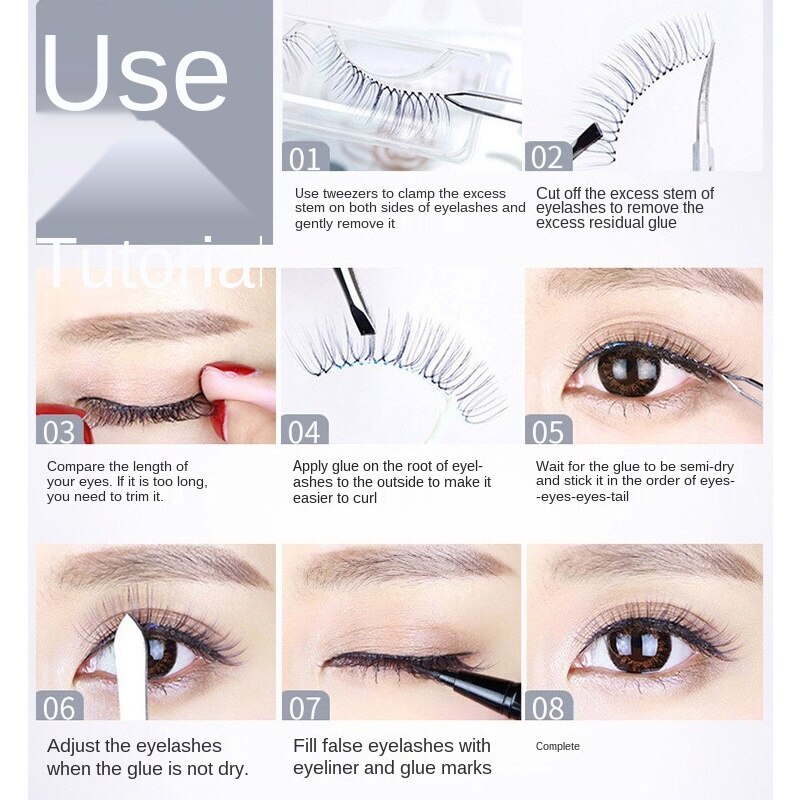 Use

Tutorial

01

Use tweezers to clamp the excess stem on both sides of eyelashes and gently remove it

02

Cut off the excess stem of eyelashes to remove the excess residual glue

03

Compare the length of your eyes. If it is too long, you need to trim it.

04

Apply glue on the root of eyelashes to the outside to make it easier to curl

05

Wait for the glue to be semi-dry and stick it in the order of eyes--eyes-eyes-tail

06

Adjust the eyelashes when the glue is not dry.

07

Fill false eyelashes with eyeliner and glue marks

08

Complete