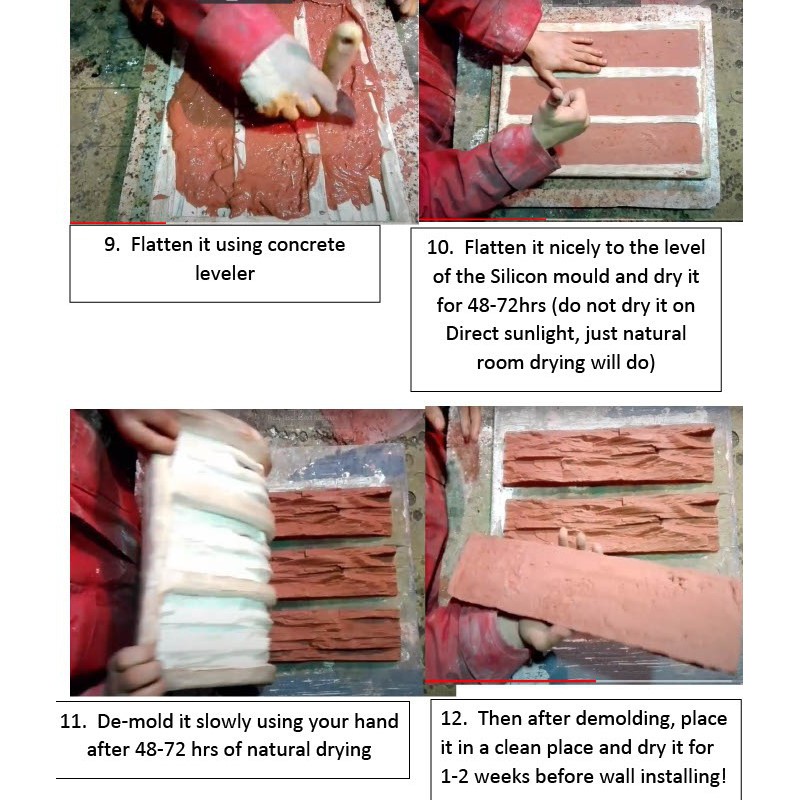 9. Flatten it using concrete leveler

10. Flatten it nicely to the level of the Silicon mould and dry it for 48-72hrs (do not dry it on Direct sunlight, just natural room drying will do)

11. De-mold it slowly using your hand after 48-72 hrs of natural drying

12. Then after demolding, place it in a clean place and dry it for 1-2 weeks before wall installing!