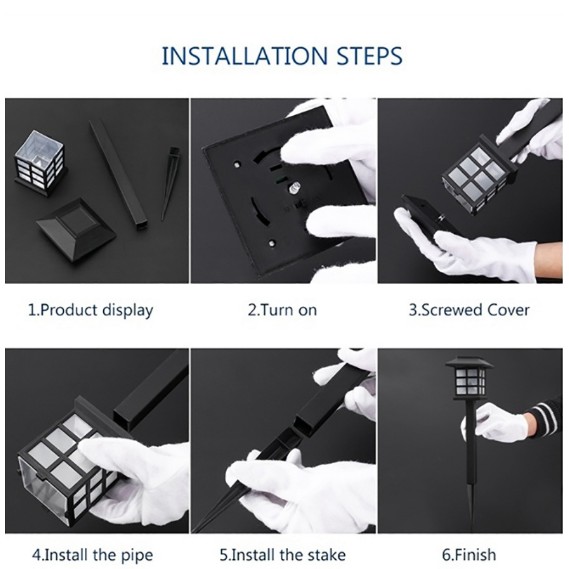 INSTALLATION STEPS

1.Product display

2.Turn on

3.Screwed Cover

4.Install the pipe

5.Install the stake

6.Finish