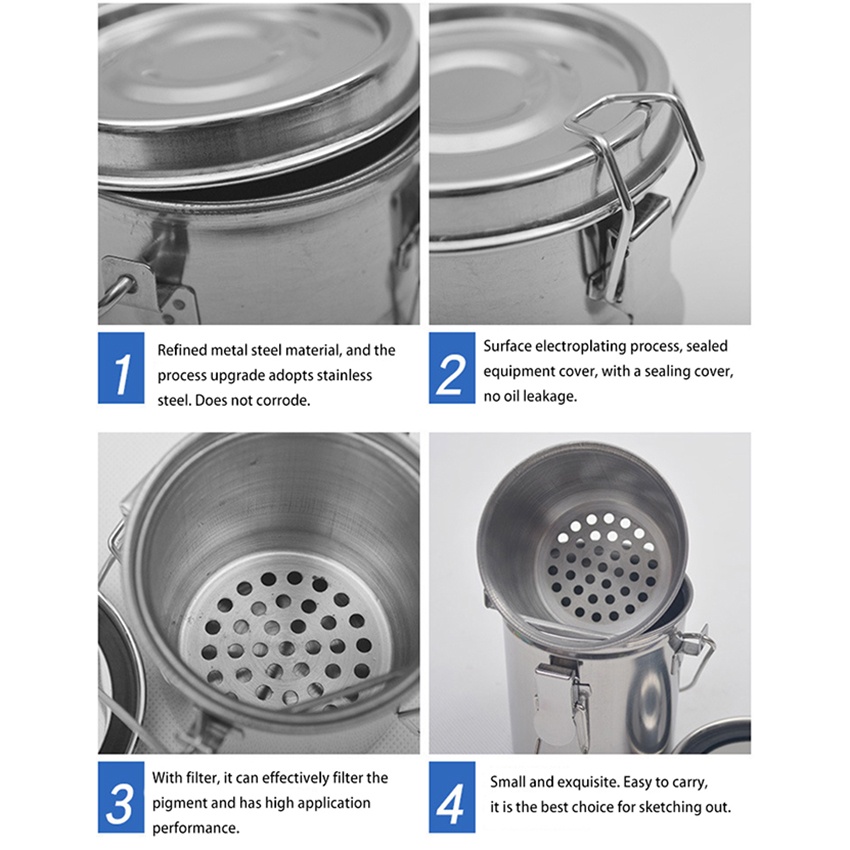 1
Refined metal steel material, and the process upgrade adopts stainless steel. Does not corrode.

2
Surface electroplating process, sealed equipment cover, with a sealing cover, no oil leakage.

3
With filter, it can effectively filter the pigment and has high application performance.

4
Small and exquisite. Easy to carry, it is the best choice for sketching out.