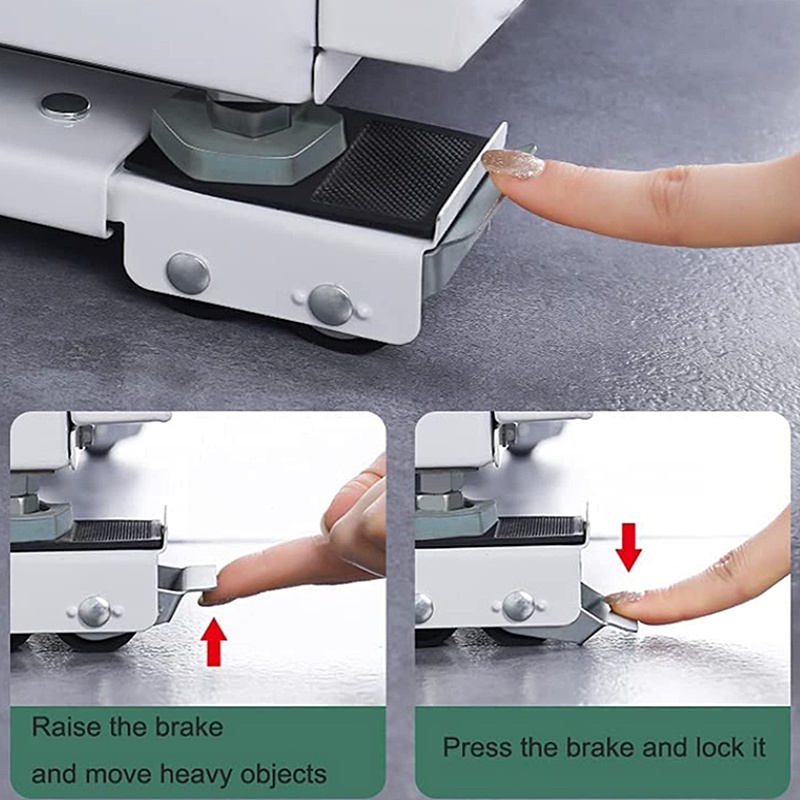 Raise the brake
and move heavy objects

Press the brake and lock it