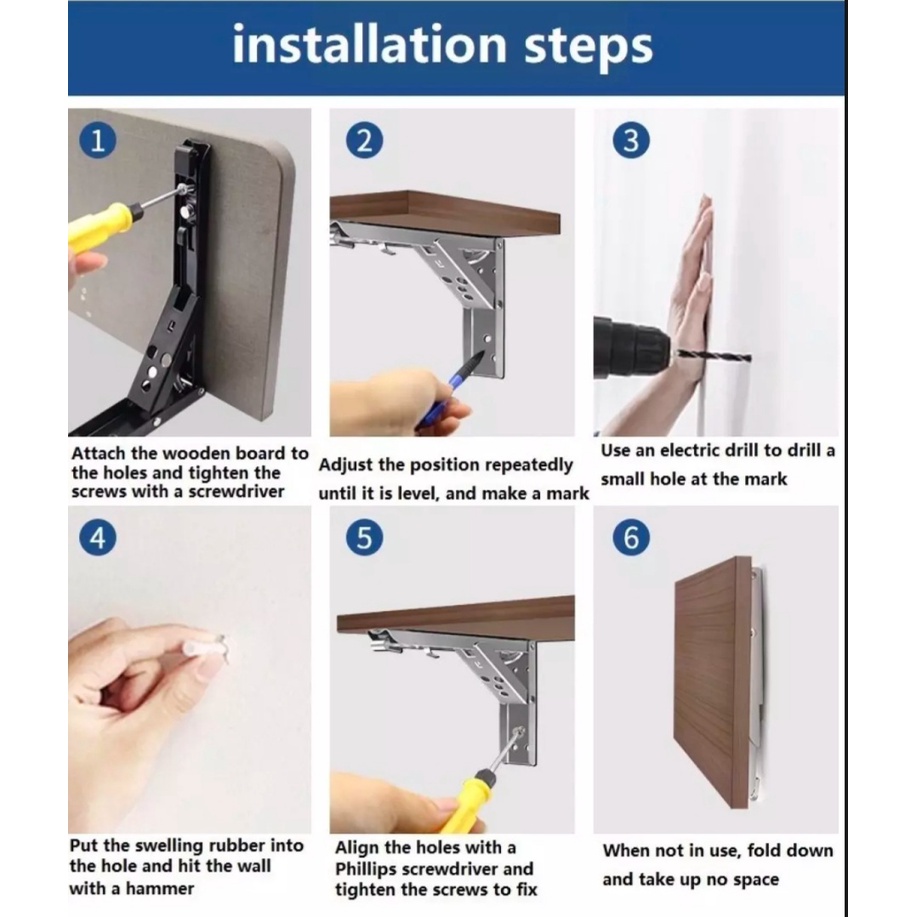 installation steps

1
Attach the wooden board to the holes and tighten the screws with a screwdriver

2
Adjust the position repeatedly until it is level, and make a mark

3
Use an electric drill to drill a small hole at the mark

4
Put the swelling rubber into the hole and hit the wall with a hammer

5
Align the holes with a Phillips screwdriver and tighten the screws to fix

6
When not in use, fold down and take up no space