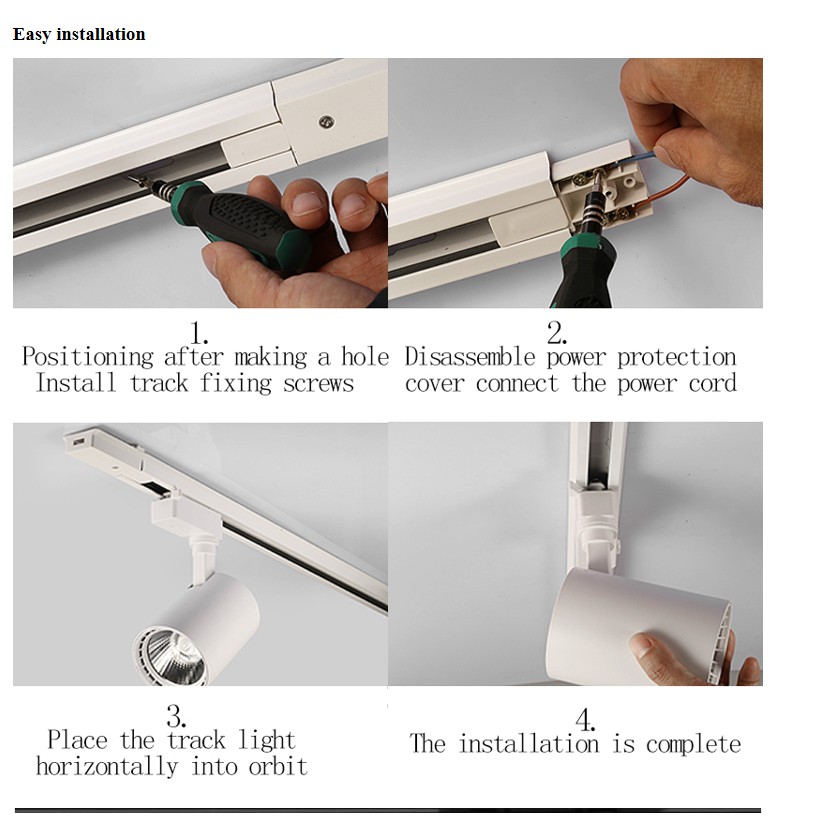 Easy installation

1.
Positioning after making a hole
Install track fixing screws

2.
Disassemble power protection
cover connect the power cord

3.
Place the track light
horizontally into orbit

4.
The installation is complete