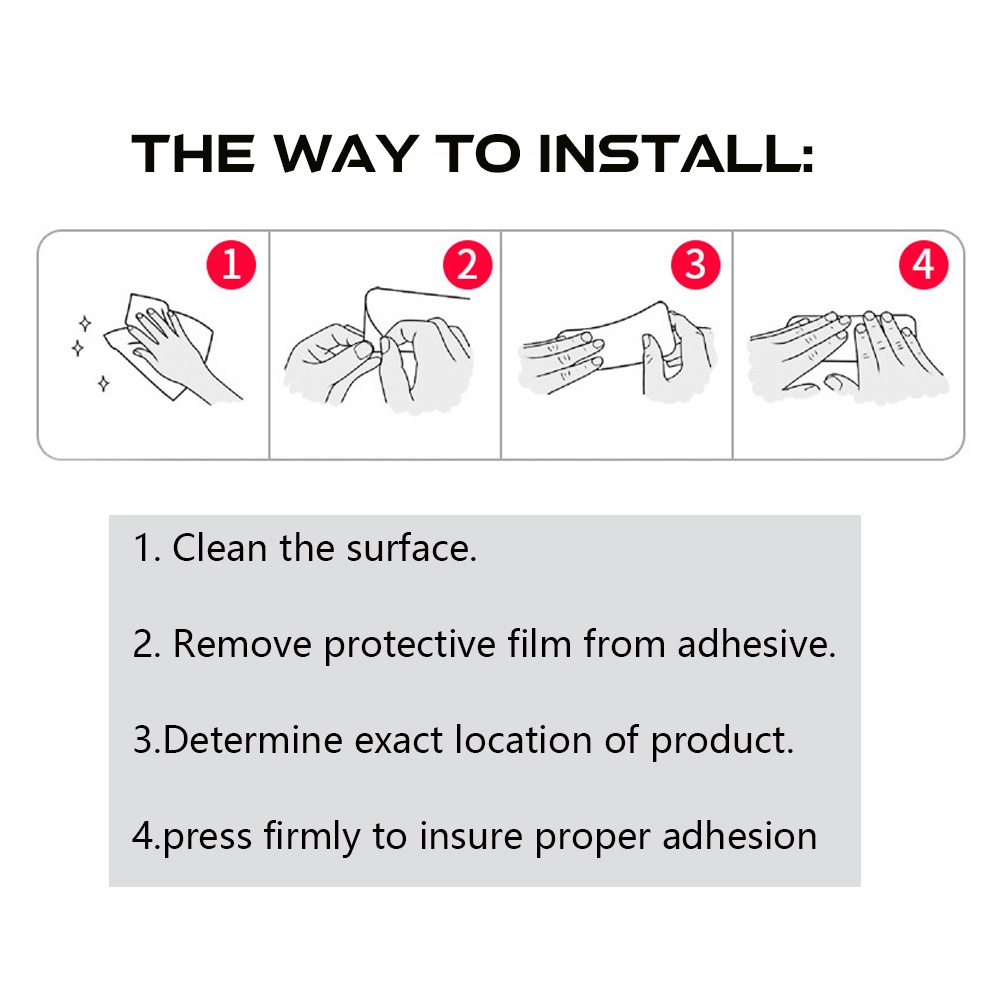 THE WAY TO INSTALL:

1

2

3

4

1. Clean the surface.

2. Remove protective film from adhesive.

3.Determine exact location of product.

4.press firmly to insure proper adhesion