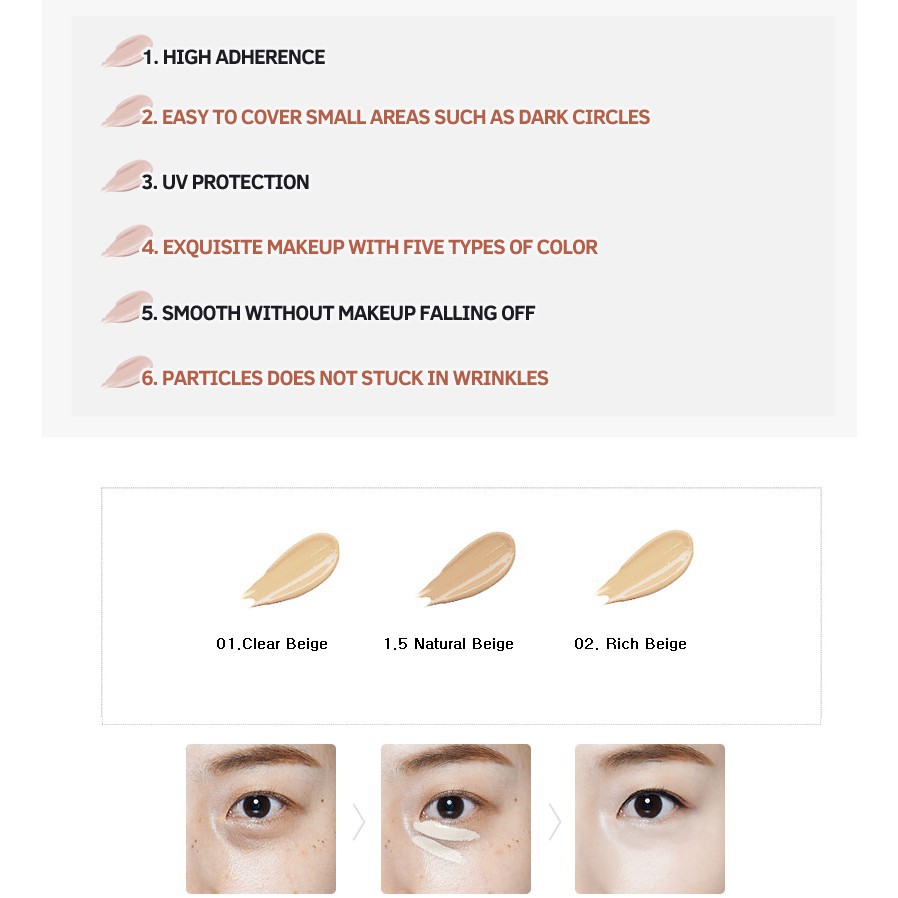 1. HIGH ADHERENCE

2. EASY TO COVER SMALL AREAS SUCH AS DARK CIRCLES

3. UV PROTECTION

4. EXQUISITE MAKEUP WITH FIVE TYPES OF COLOR

5. SMOOTH WITHOUT MAKEUP FALLING OFF

6. PARTICLES DOES NOT STUCK IN WRINKLES

01.Clear Beige

1.5 Natural Beige

02. Rich Beige