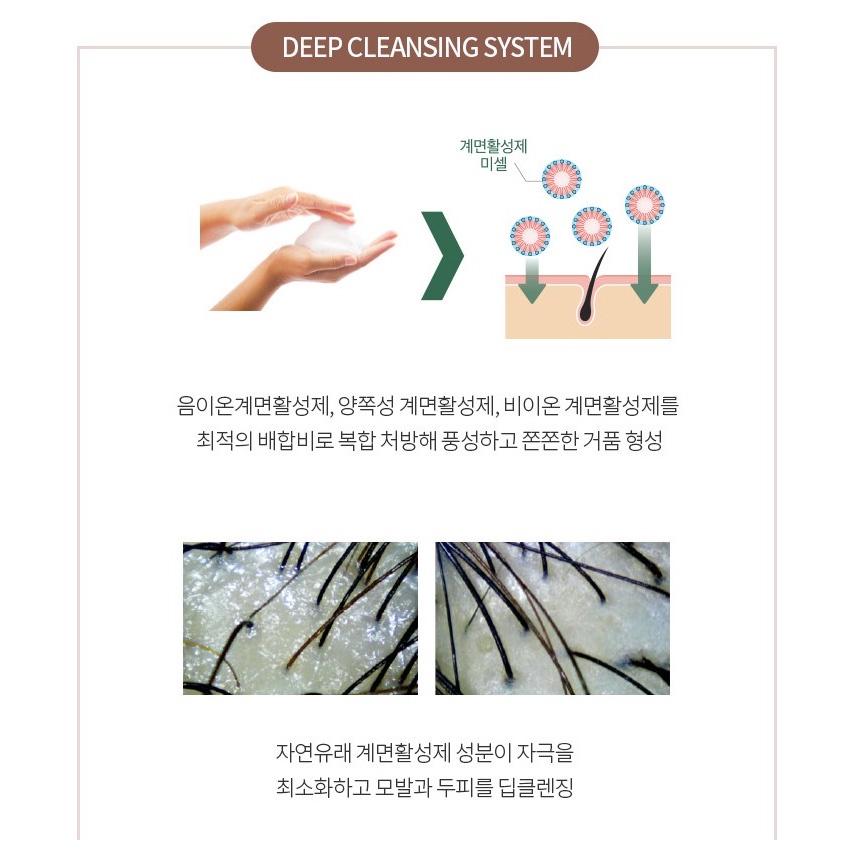 DEEP CLEANSING SYSTEM

계면활성제
미셀

음이온계면활성제, 양쪽성 계면활성제, 비이온 계면활성제를
최적의 배합비로 복합 처방해 풍성하고 쫀쫀한 거품 형성

자연유래 계면활성제 성분이 자극을
최소화하고 모발과 두피를 딥클렌징