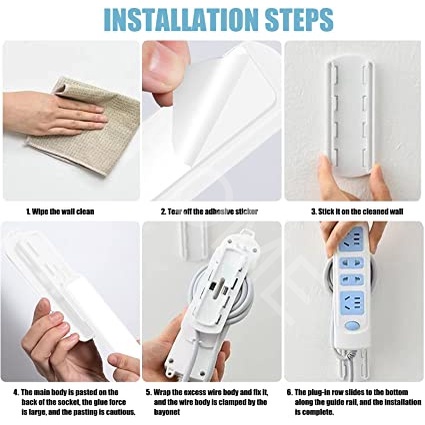 INSTALLATION STEPS

1. Wipe the wall clean

2. Tear off the adhesive sticker

3. Stick it on the cleaned wall

4. The main body is pasted on the back of the socket, the glue force is large, and the pasting is cautious.

5. Wrap the excess wire body and fix it, and the wire body is clamped by the bayonet

6. The plug-in row slides to the bottom along the guide rail, and the installation is complete.