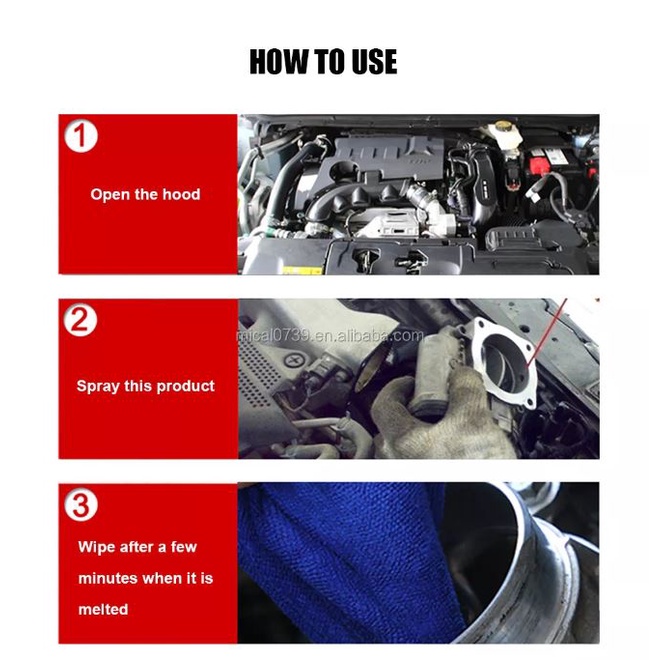 HOW TO USE

1

Open the hood

2

Spray this product

mical0739.en.alibaba.com

3

Wipe after a few minutes when it is melted