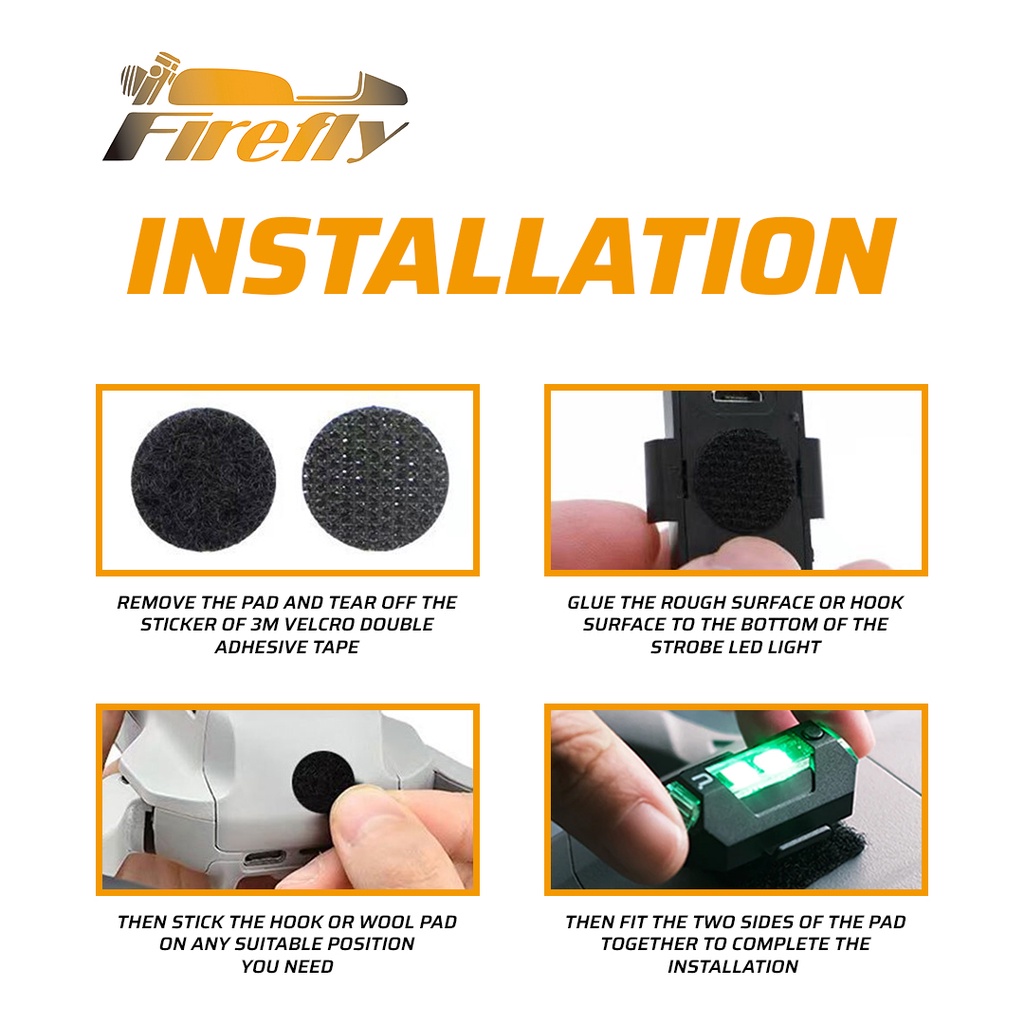 Firefly

INSTALLATION

REMOVE THE PAD AND TEAR OFF THE STICKER OF 3M VELCRO DOUBLE ADHESIVE TAPE

GLUE THE ROUGH SURFACE OR HOOK SURFACE TO THE BOTTOM OF THE STROBE LED LIGHT

THEN STICK THE HOOK OR WOOL PAD ON ANY SUITABLE POSITION YOU NEED

THEN FIT THE TWO SIDES OF THE PAD TOGETHER TO COMPLETE THE INSTALLATION