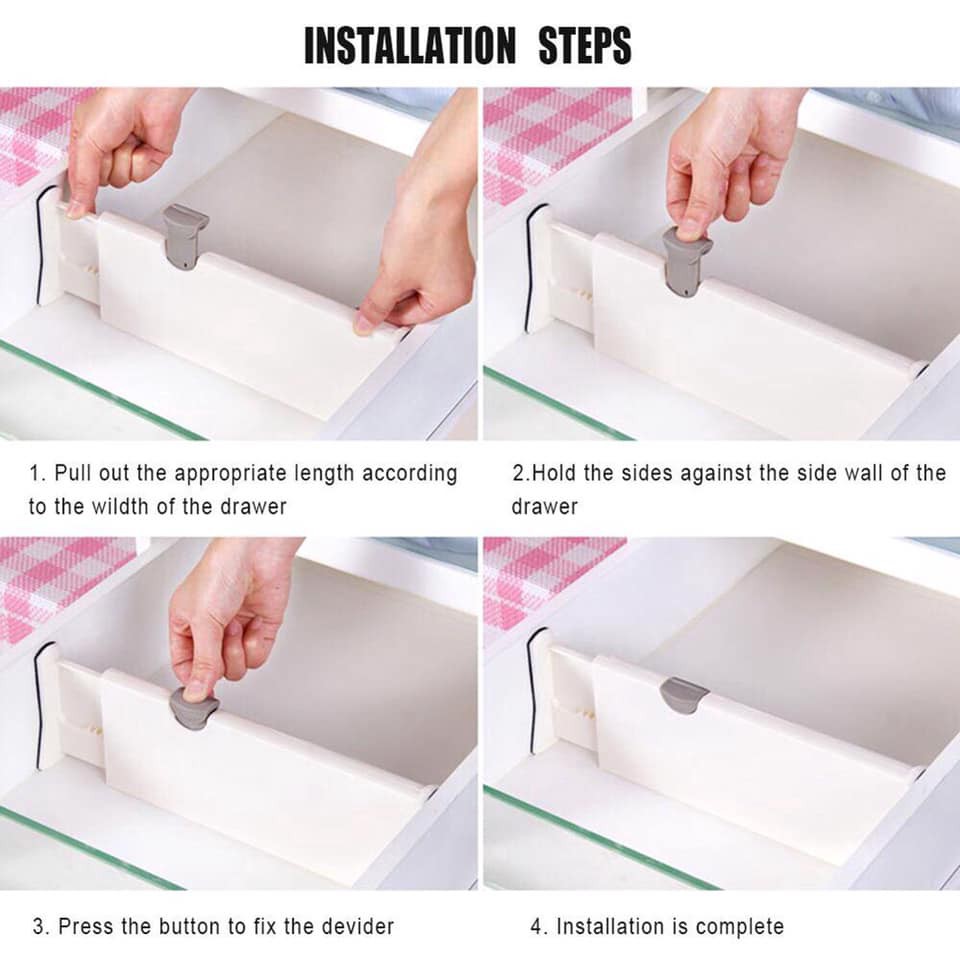 INSTALLATION STEPS

1. Pull out the appropriate length according to the wildth of the drawer

2.Hold the sides against the side wall of the drawer

3. Press the button to fix the devider

4. Installation is complete