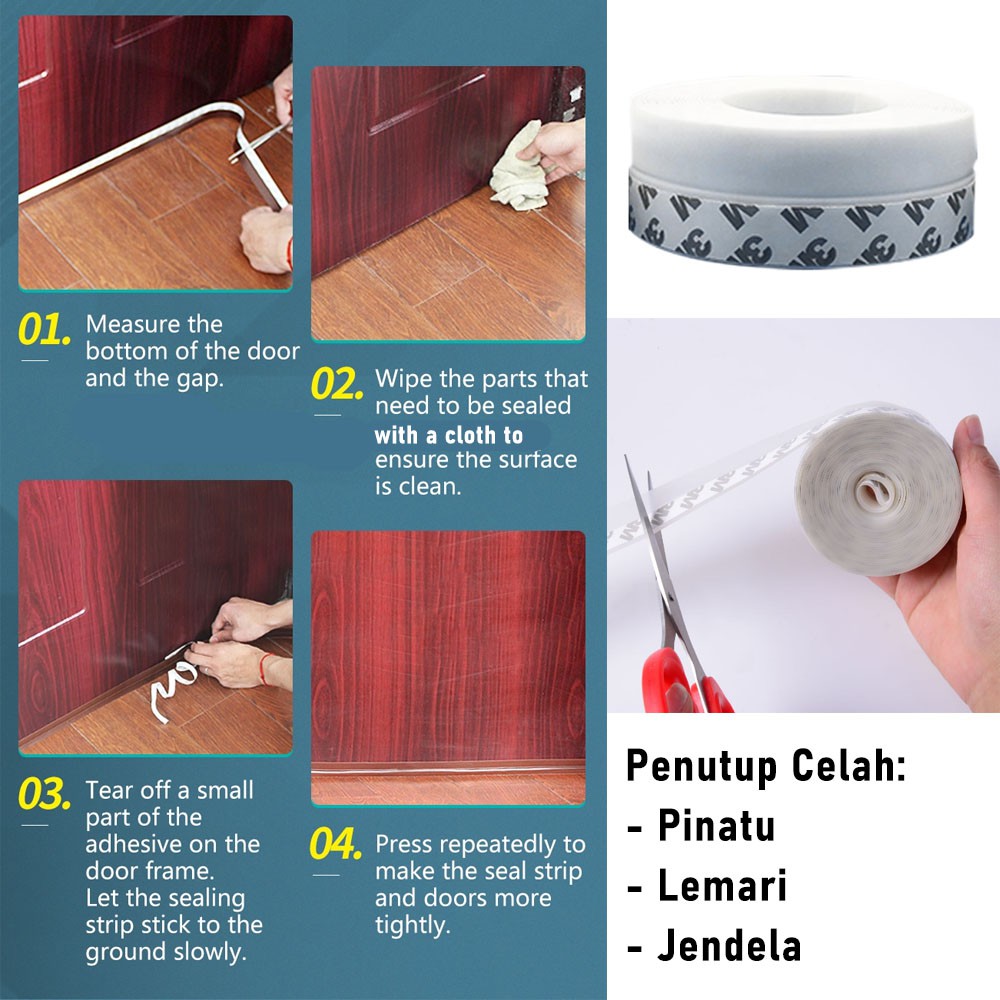 01. Measure the bottom of the door and the gap.

02. Wipe the parts that need to be sealed with a cloth to ensure the surface is clean.

03. Tear off a small part of the adhesive on the door frame. Let the sealing strip stick to the ground slowly.

04. Press repeatedly to make the seal strip and doors more tightly.

Penutup Celah:
- Pinatu
- Lemari
- Jendela