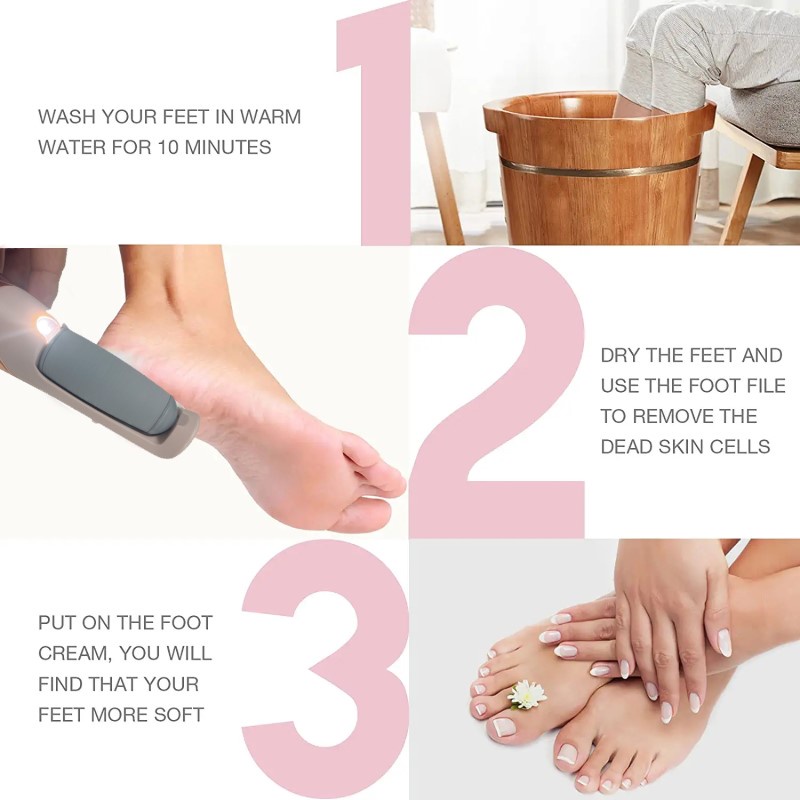 1

WASH YOUR FEET IN WARM WATER FOR 10 MINUTES

2

DRY THE FEET AND USE THE FOOT FILE TO REMOVE THE DEAD SKIN CELLS

3

PUT ON THE FOOT CREAM, YOU WILL FIND THAT YOUR FEET MORE SOFT