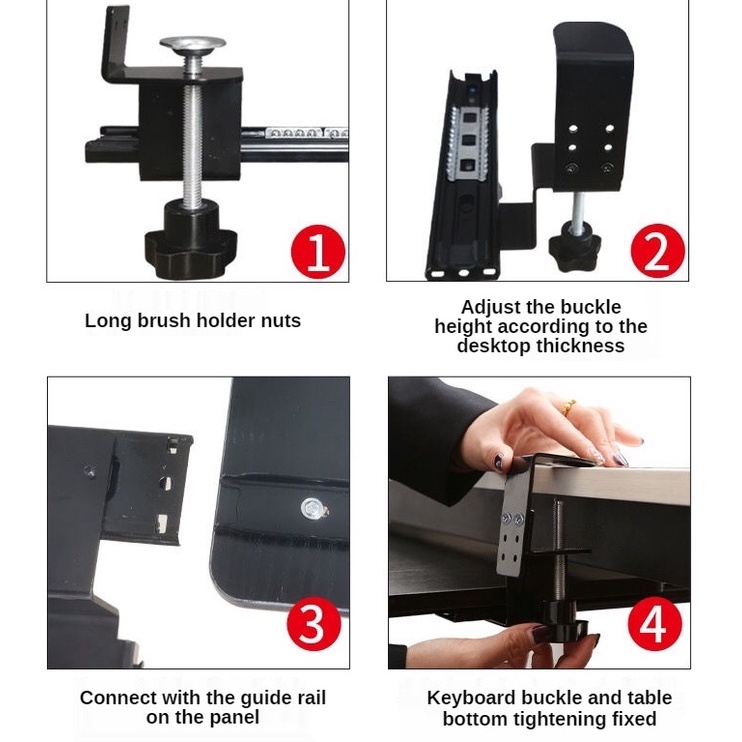 1

Long brush holder nuts

2

Adjust the buckle height according to the desktop thickness

3

Connect with the guide rail on the panel

4

Keyboard buckle and table bottom tightening fixed