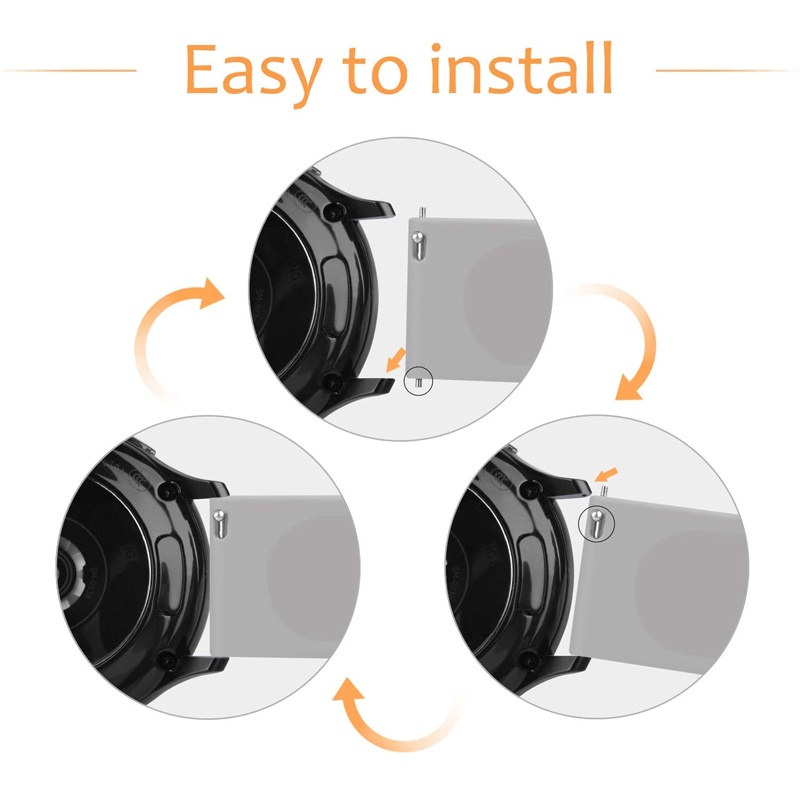 Easy to install