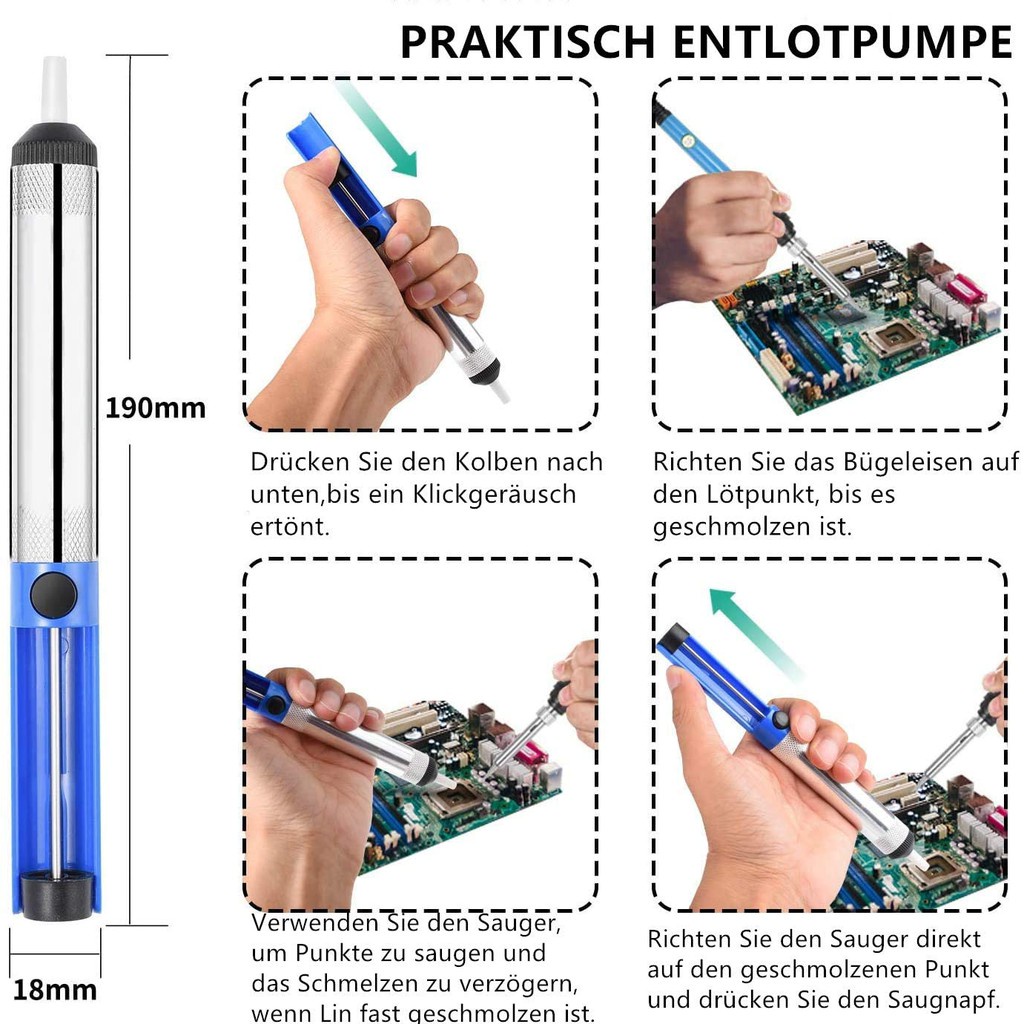 PRAKTISCH ENTLOTPUMPE

190mm

18mm

Drücken Sie den Kolben nach unten,bis ein Klickgeräusch ertönt.

Richten Sie das Bügeleisen auf den Lötpunkt, bis es geschmolzen ist.

Verwenden Sie den Sauger, um Punkte zu saugen und das Schmelzen zu verzögern, wenn Lin fast geschmolzen ist.

Richten Sie den Sauger direkt auf den geschmolzenen Punkt und drücken Sie den Saugnapf.