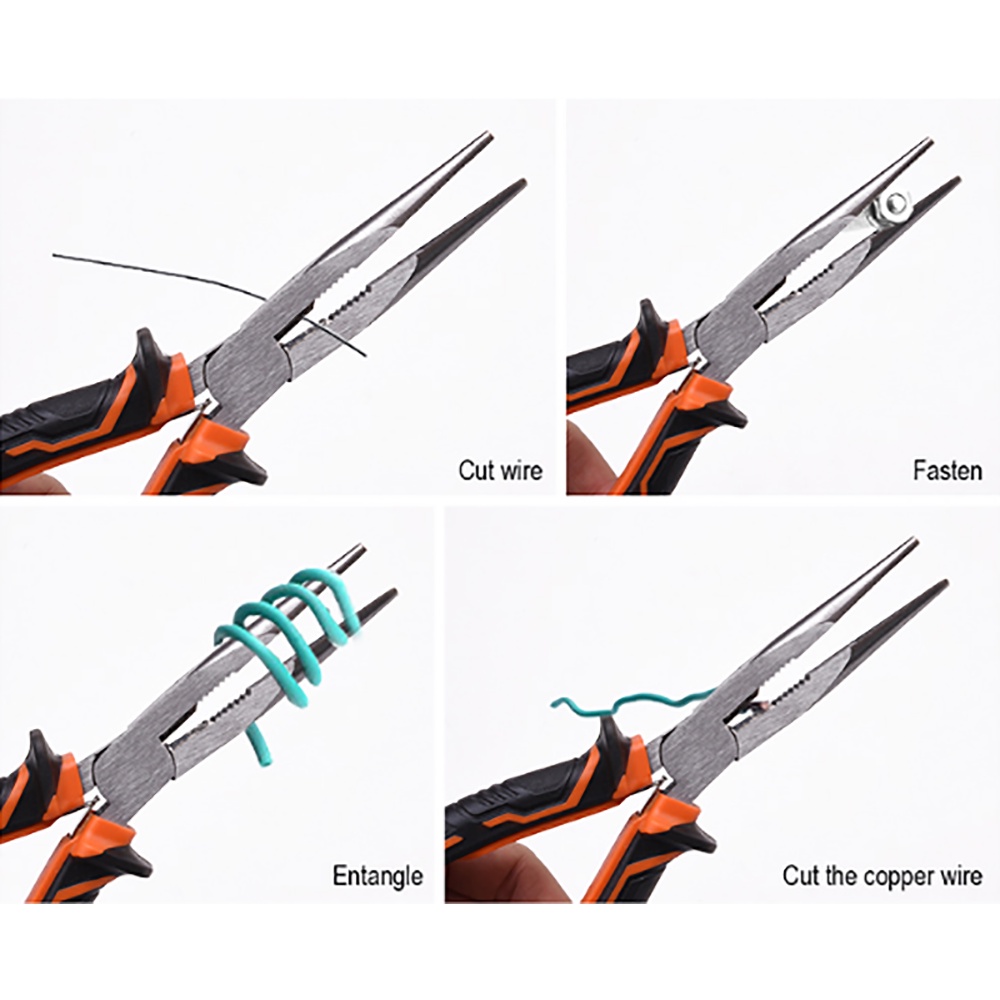 Cut wire

Fasten

Entangle

Cut the copper wire