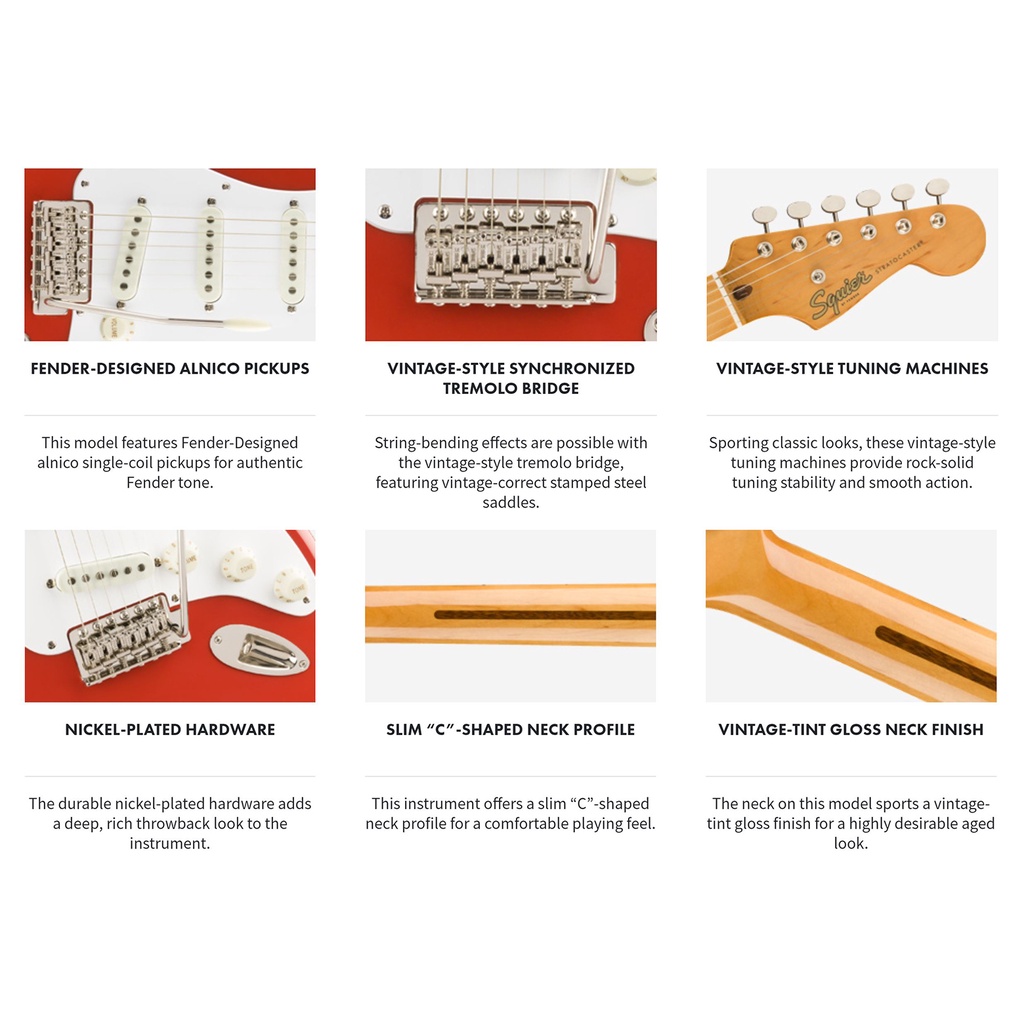 Squier
STRATOCASTER

FENDER-DESIGNED ALNICO PICKUPS

This model features Fender-Designed alnico single-coil pickups for authentic Fender tone.

VINTAGE-STYLE SYNCHRONIZED TREMOLO BRIDGE

String-bending effects are possible with the vintage-style tremolo bridge, featuring vintage-correct stamped steel saddles.

VINTAGE-STYLE TUNING MACHINES

Sporting classic looks, these vintage-style tuning machines provide rock-solid tuning stability and smooth action.

NICKEL-PLATED HARDWARE

The durable nickel-plated hardware adds a deep, rich throwback look to the instrument.

SLIM “C”-SHAPED NECK PROFILE

This instrument offers a slim “C”-shaped neck profile for a comfortable playing feel.

VINTAGE-TINT GLOSS NECK FINISH

The neck on this model sports a vintage-tint gloss finish for a highly desirable aged look.