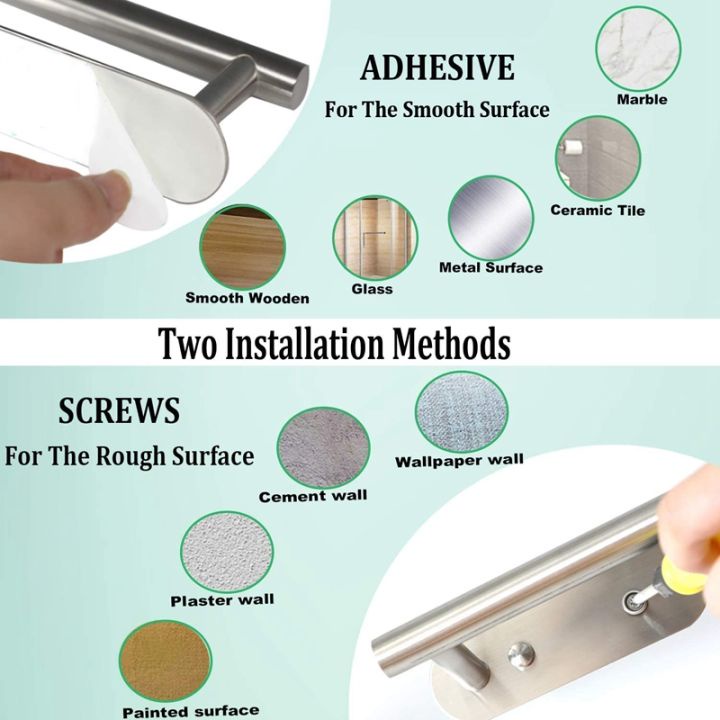 ADHESIVE
For The Smooth Surface

Marble

Ceramic Tile

Metal Surface

Glass

Smooth Wooden

Two Installation Methods

SCREWS
For The Rough Surface

Wallpaper wall

Cement wall

Plaster wall

Painted surface