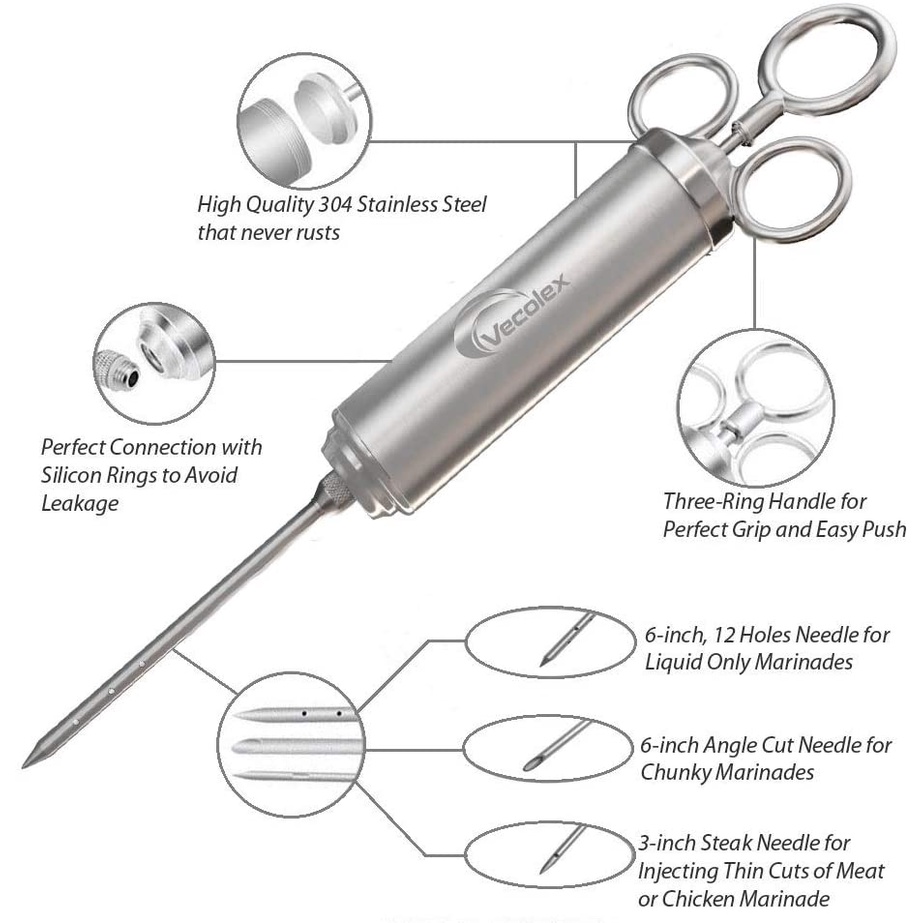 High Quality 304 Stainless Steel that never rusts

Vecolex

Perfect Connection with Silicon Rings to Avoid Leakage

Three-Ring Handle for Perfect Grip and Easy Push

6-inch, 12 Holes Needle for Liquid Only Marinades

6-inch Angle Cut Needle for Chunky Marinades

3-inch Steak Needle for Injecting Thin Cuts of Meat or Chicken Marinade