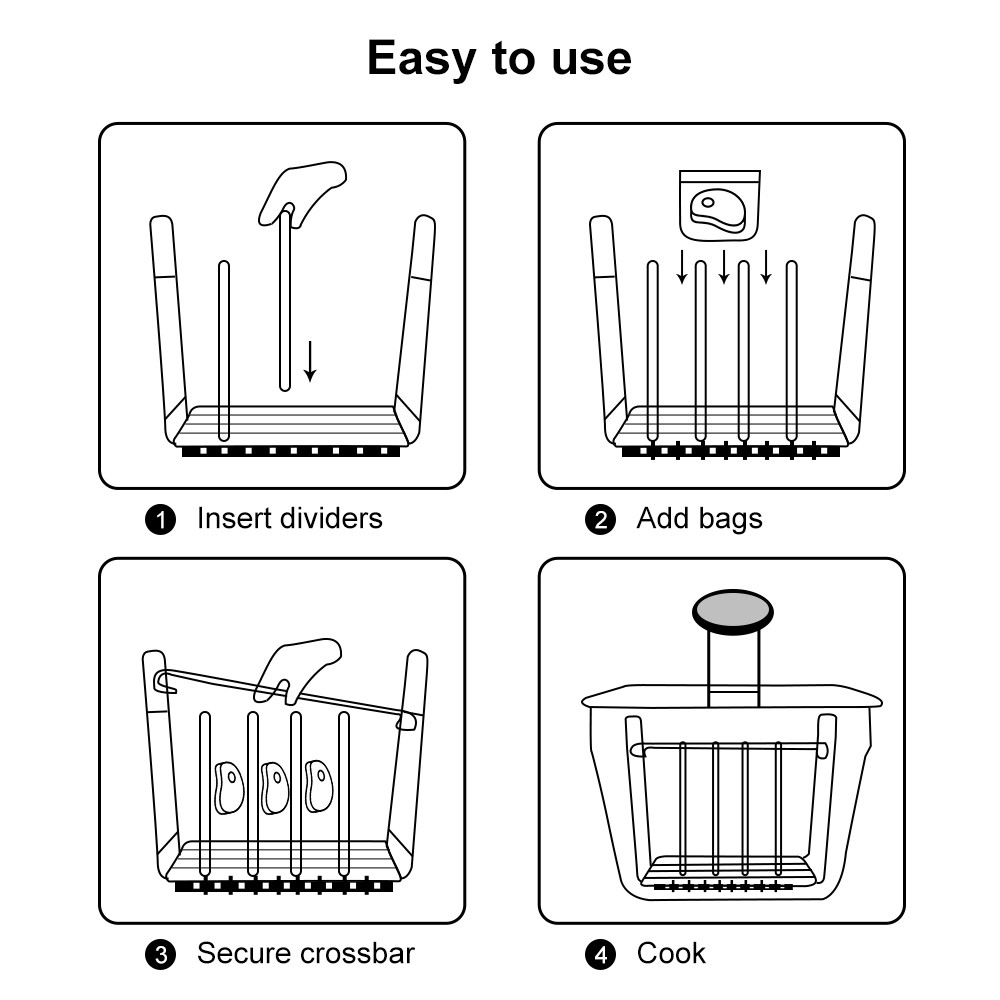 Easy to use

1 Insert dividers

2 Add bags

3 Secure crossbar

4 Cook