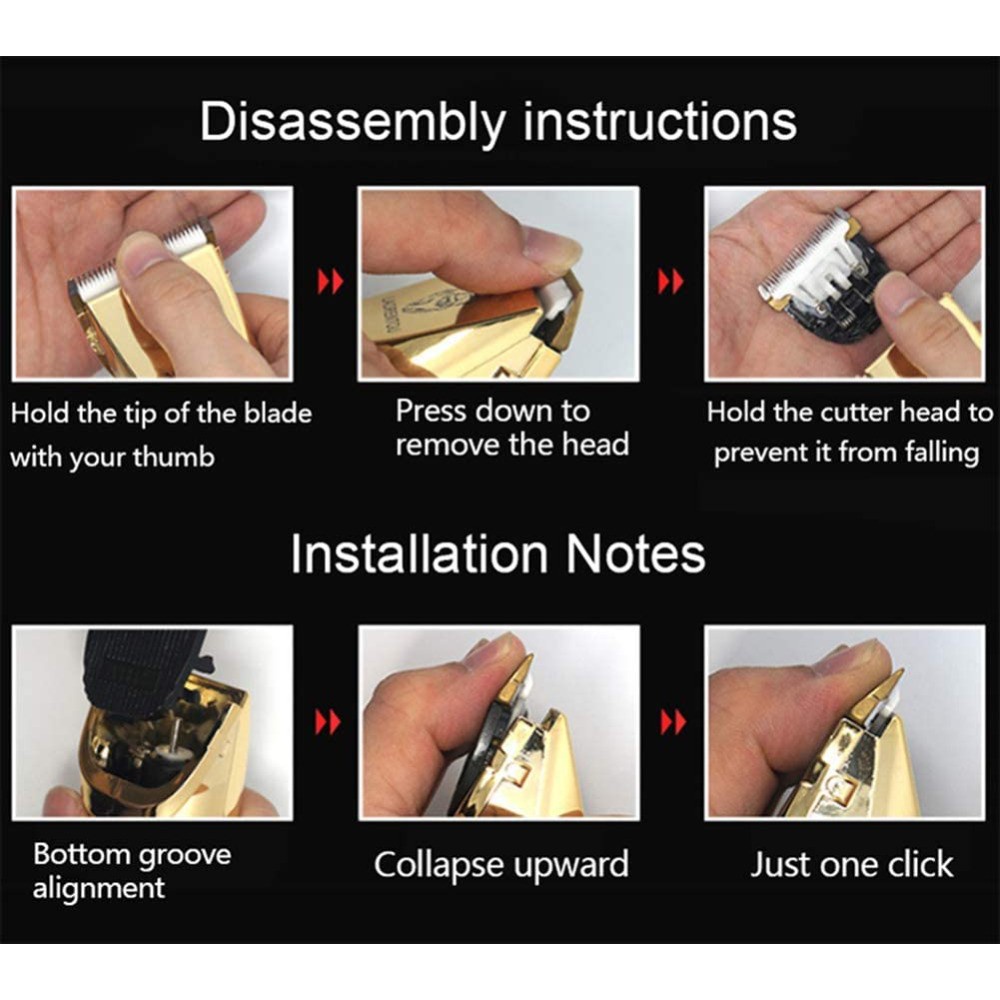 Disassembly instructions

Hold the tip of the blade with your thumb

Press down to remove the head

Hold the cutter head to prevent it from falling

Installation Notes

Bottom groove alignment

Collapse upward

Just one click