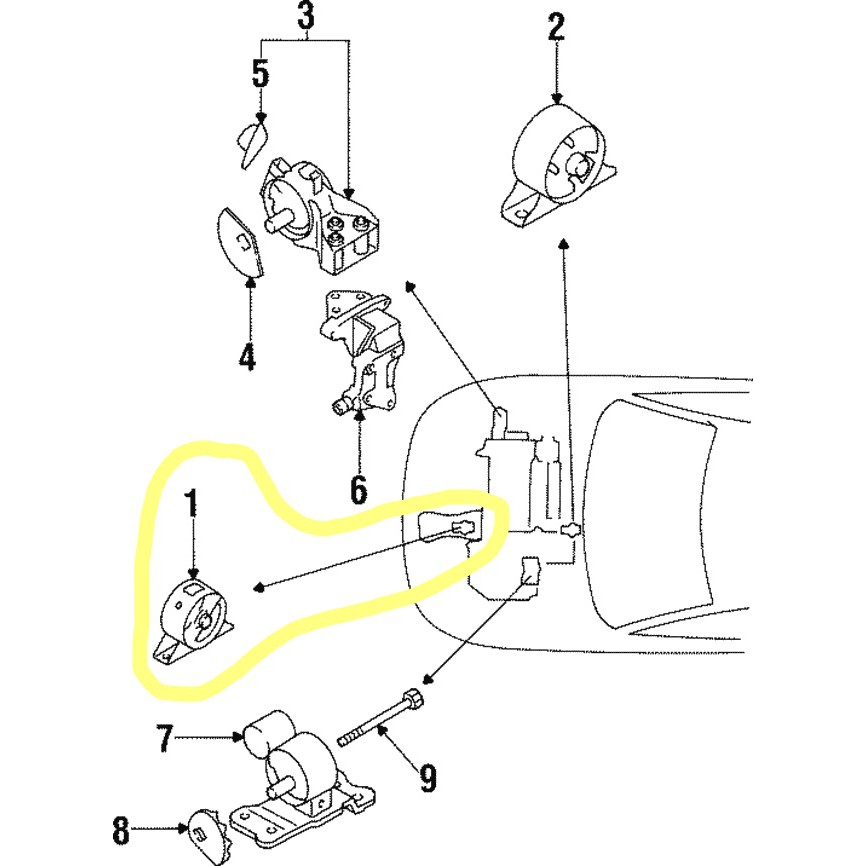 3
2
5
4
6
1
7
9
8