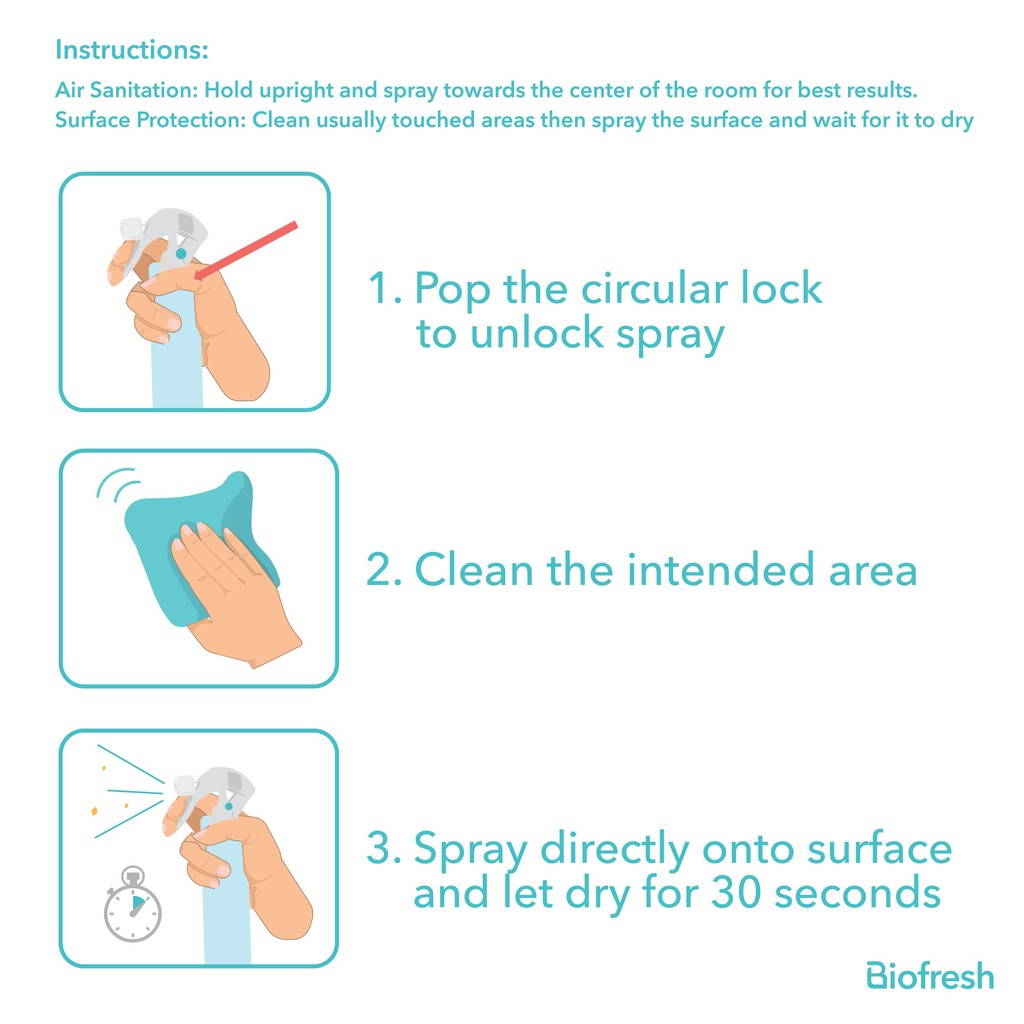 Instructions:

Air Sanitation: Hold upright and spray towards the center of the room for best results.
Surface Protection: Clean usually touched areas then spray the surface and wait for it to dry

1. Pop the circular lock to unlock spray

2. Clean the intended area

3. Spray directly onto surface and let dry for 30 seconds

Biofresh