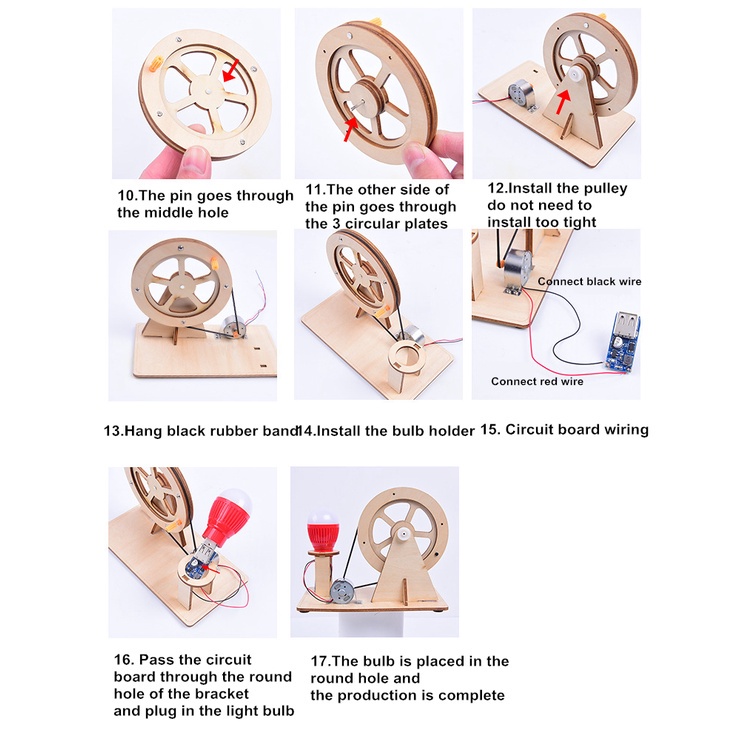 10.The pin goes through the middle hole

11.The other side of the pin goes through the 3 circular plates

12.Install the pulley do not need to install too tight

Connect black wire

Connect red wire

13.Hang black rubber band

14.Install the bulb holder

15. Circuit board wiring

16. Pass the circuit board through the round hole of the bracket and plug in the light bulb

17.The bulb is placed in the round hole and the production is complete