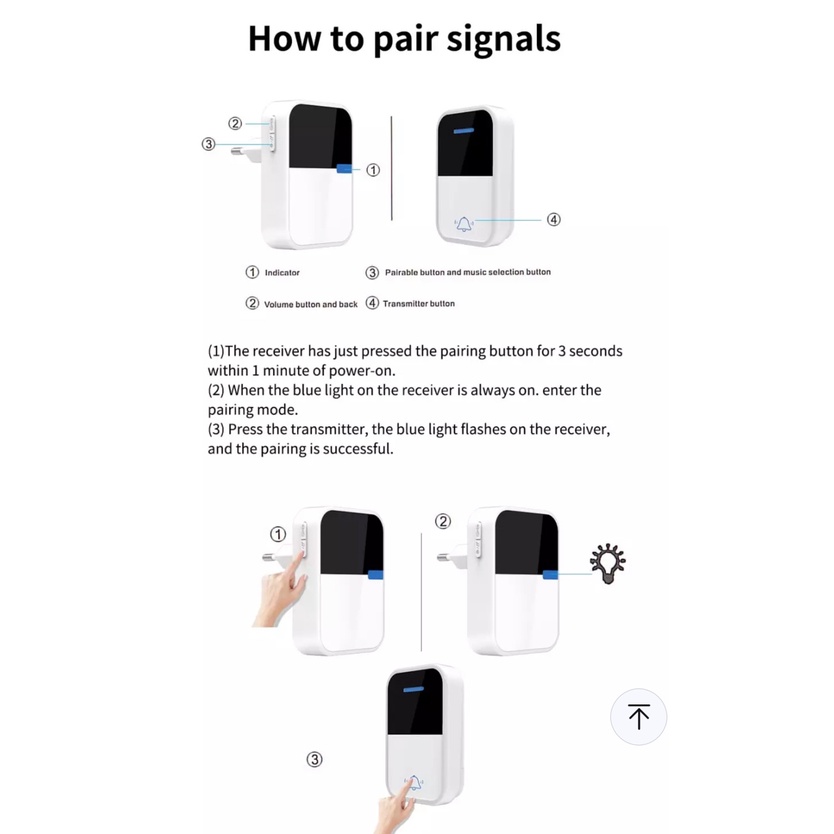 How to pair signals

②
③
①
④

① Indicator ③ Pairable button and music selection button

② Volume button and back ④ Transmitter button

(1)The receiver has just pressed the pairing button for 3 seconds within 1 minute of power-on.
(2) When the blue light on the receiver is always on. enter the pairing mode.
(3) Press the transmitter, the blue light flashes on the receiver, and the pairing is successful.

①
②
③