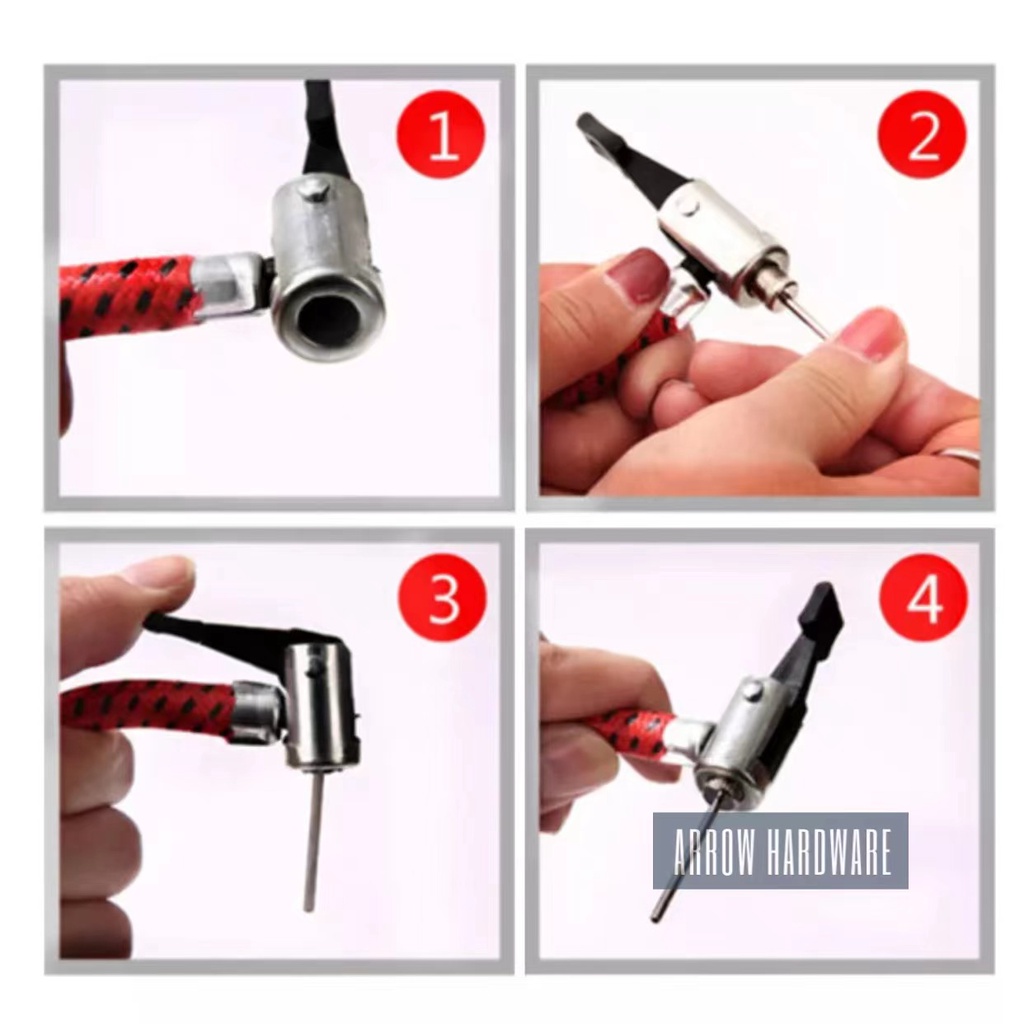 1

2

3

4

ARROW HARDWARE