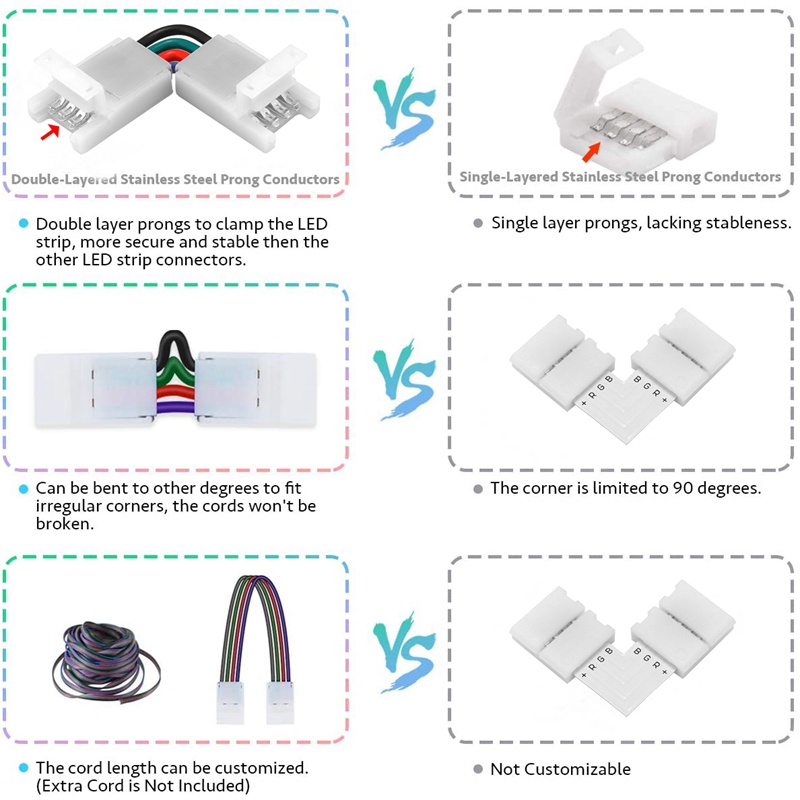 Double-Layered Stainless Steel Prong Conductors

VS

Single-Layered Stainless Steel Prong Conductors

Double layer prongs to clamp the LED strip, more secure and stable then the other LED strip connectors.

Single layer prongs, lacking stableness.

VS

+ R G B

B G R +

Can be bent to other degrees to fit irregular corners, the cords won't be broken.

The corner is limited to 90 degrees.

VS

+ R G B

B G R +

The cord length can be customized. (Extra Cord is Not Included)

Not Customizable