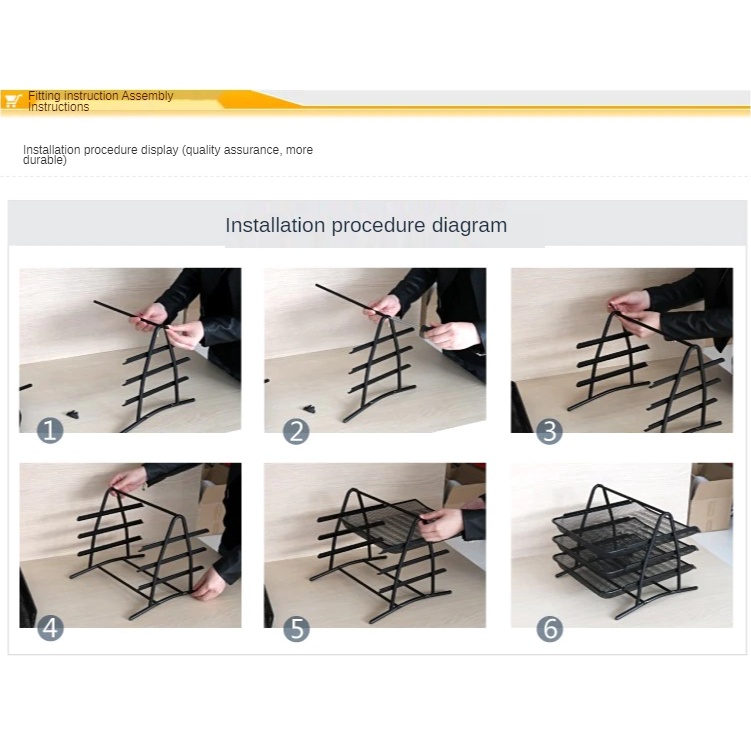 Fitting instruction Assembly Instructions

Installation procedure display (quality assurance, more durable)

Installation procedure diagram

1

2

3

4

5

6