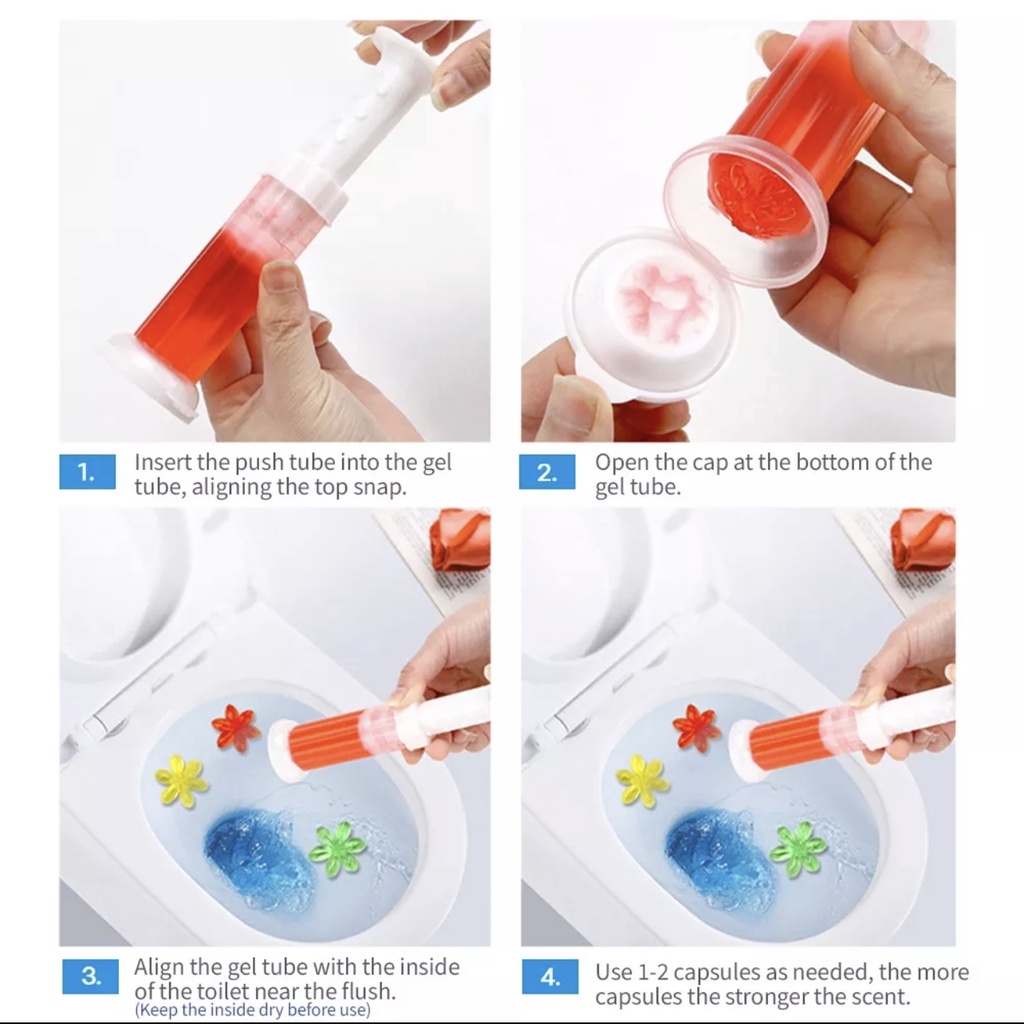 1. Insert the push tube into the gel tube, aligning the top snap.

2. Open the cap at the bottom of the gel tube.

3. Align the gel tube with the inside of the toilet near the flush.
(Keep the inside dry before use)

4. Use 1-2 capsules as needed, the more capsules the stronger the scent.