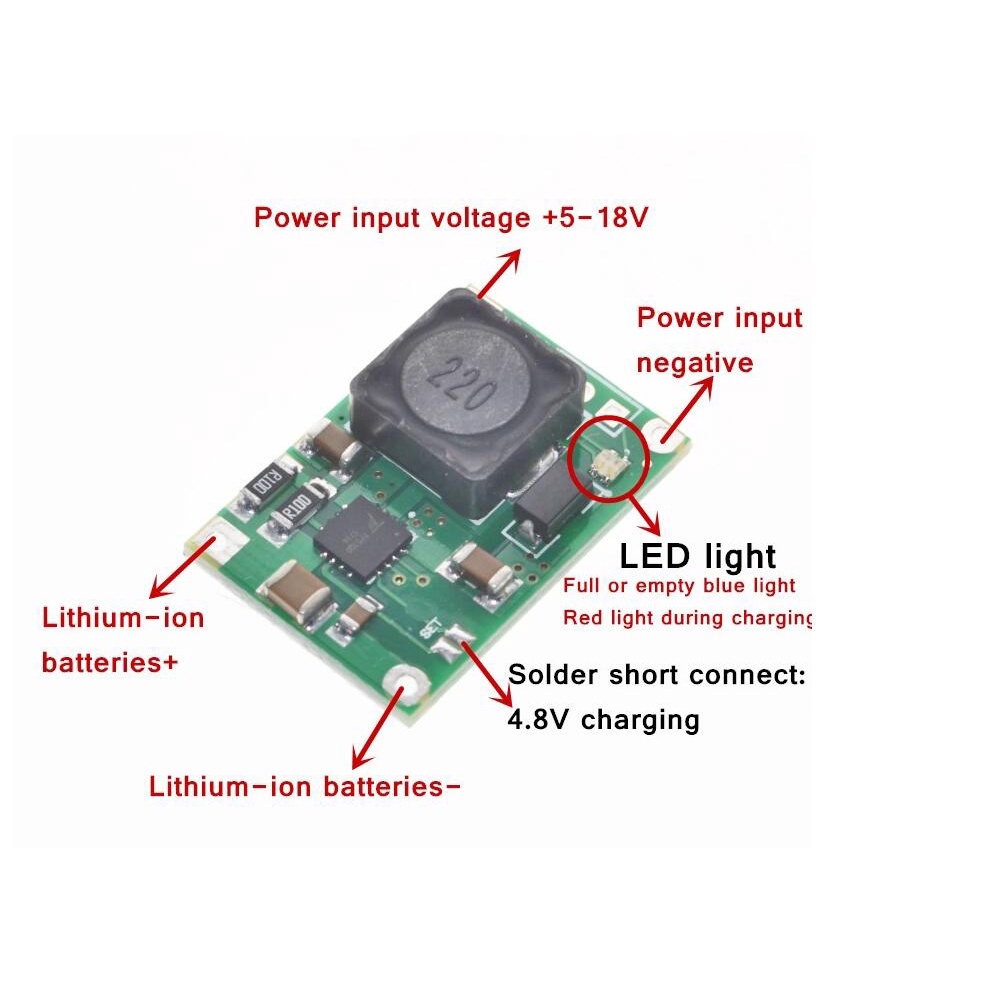 Power input voltage +5-18V

Power input negative

220

R100

R100

LED light
Full or empty blue light
Red light during charging

Lithium-ion batteries+

SET

Solder short connect:
4.8V charging

Lithium-ion batteries-