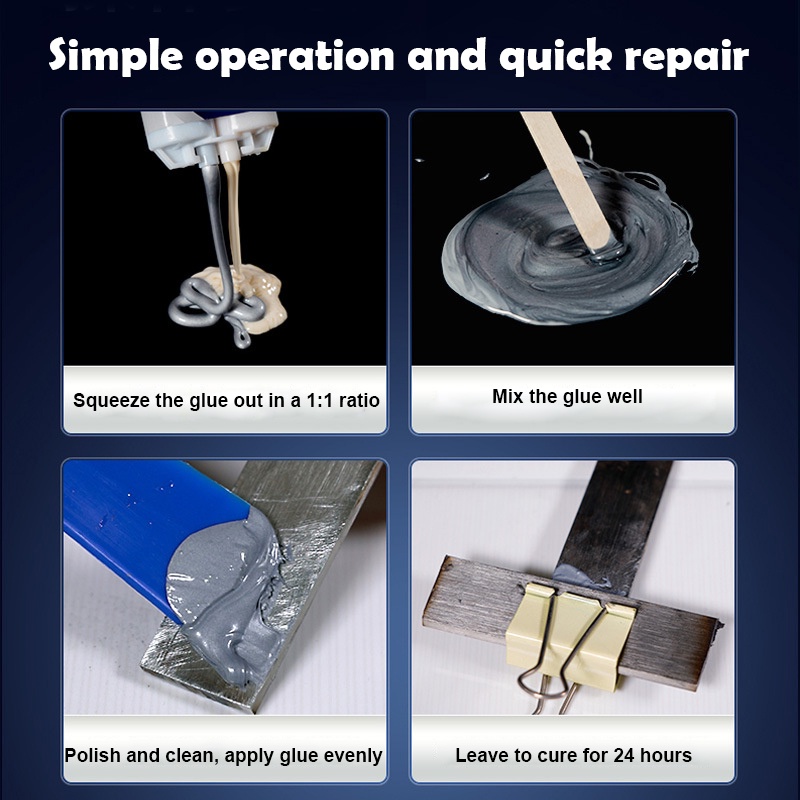 Simple operation and quick repair

Squeeze the glue out in a 1:1 ratio

Mix the glue well

Polish and clean, apply glue evenly

Leave to cure for 24 hours