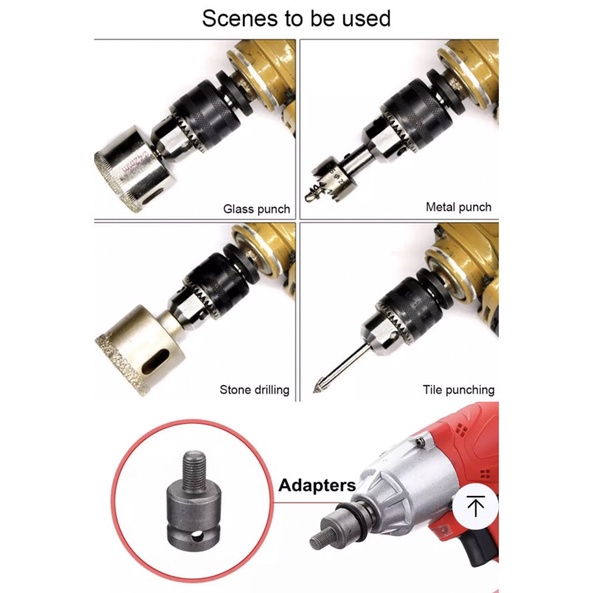 Scenes to be used

Glass punch

Metal punch

Stone drilling

Tile punching

Adapters