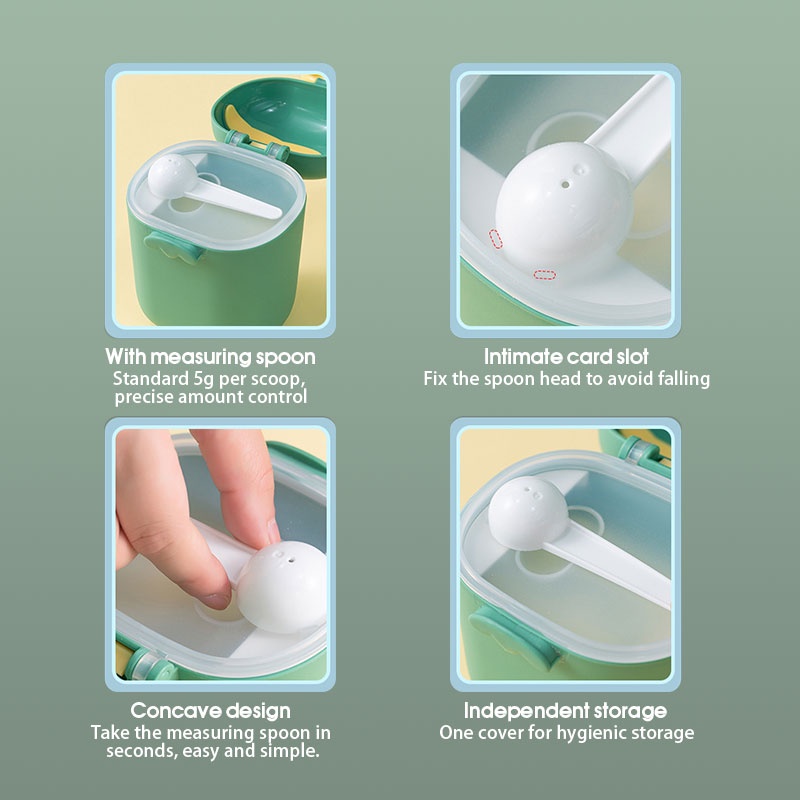 With measuring spoon
Standard 5g per scoop, precise amount control

Intimate card slot
Fix the spoon head to avoid falling

Concave design
Take the measuring spoon in seconds, easy and simple.

Independent storage
One cover for hygienic storage