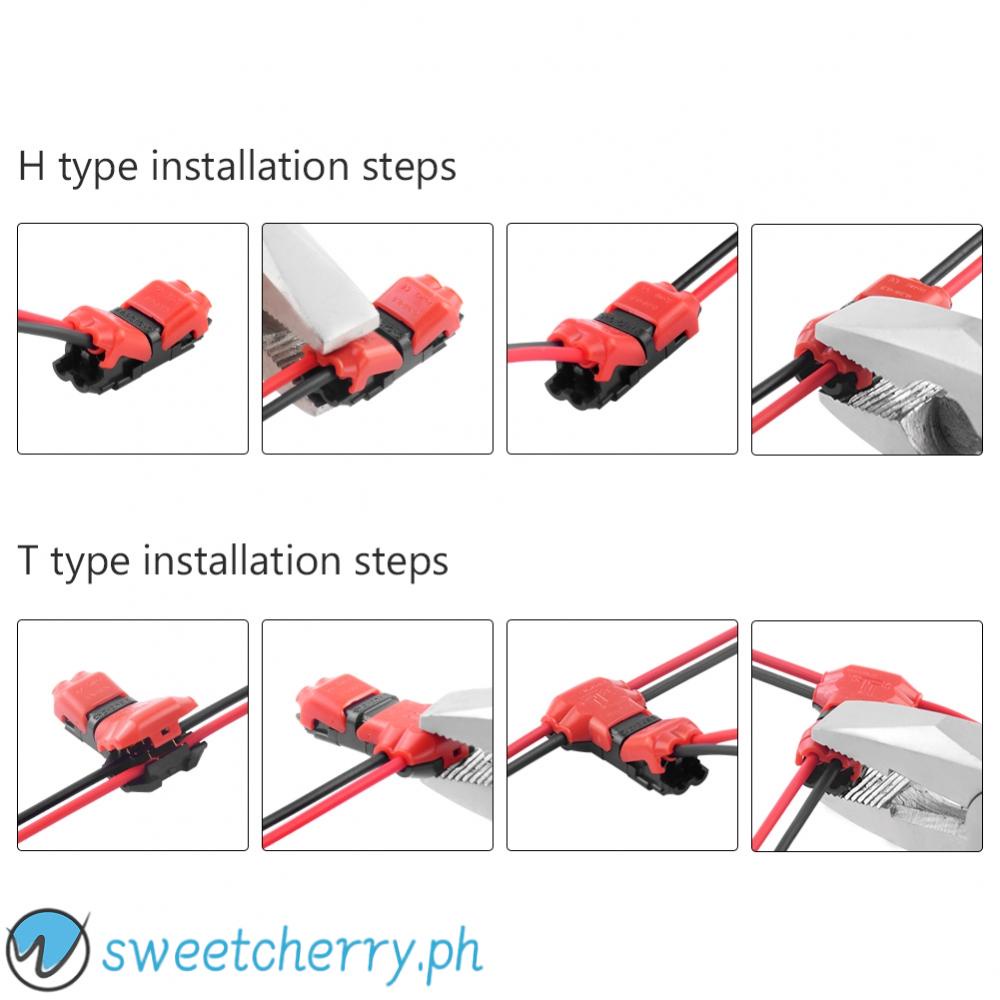 H type installation steps

T type installation steps

sweetcherry.ph