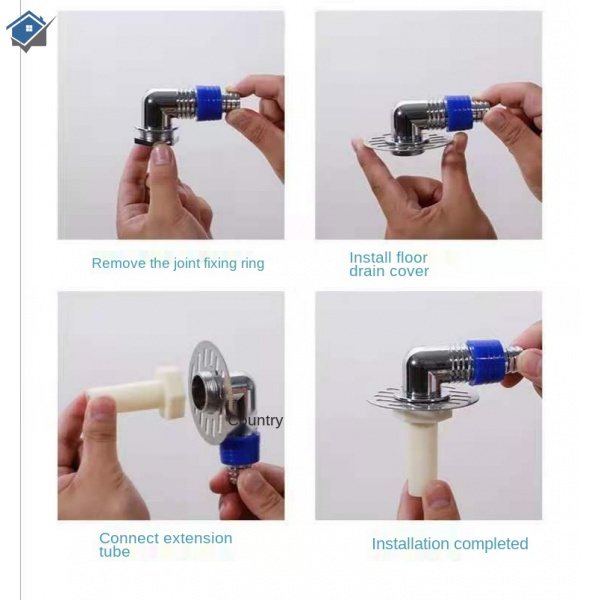 Remove the joint fixing ring

Install floor drain cover

Country

Connect extension tube

Installation completed