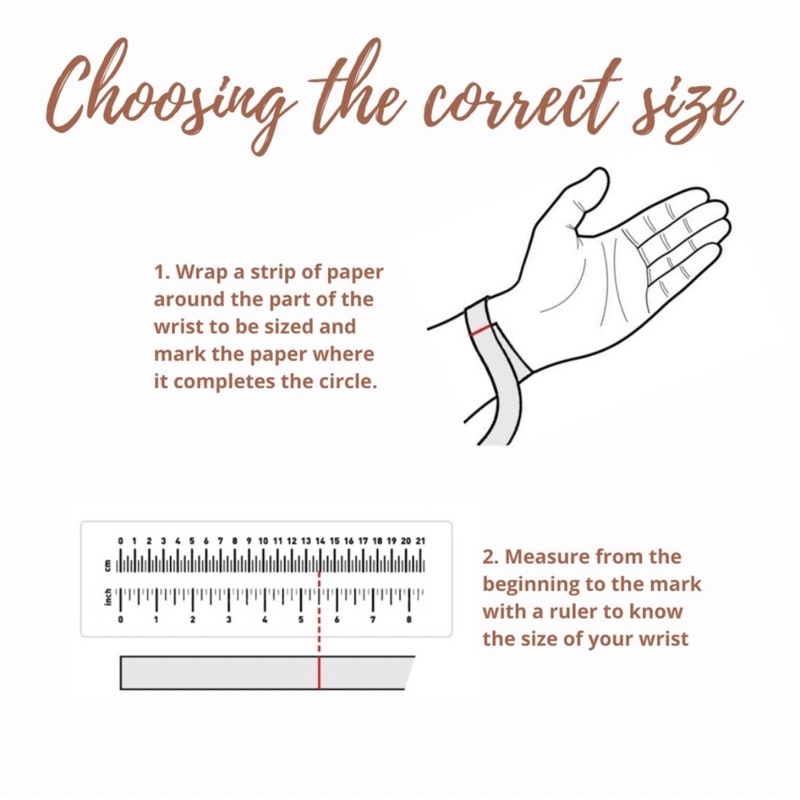 Choosing the correct size

1. Wrap a strip of paper around the part of the wrist to be sized and mark the paper where it completes the circle.

0 1 2 3 4 5 6 7 8 9 10 11 12 13 14 15 16 17 18 19 20 21
cm
inch
0 1 2 3 4 5 6 7 8

2. Measure from the beginning to the mark with a ruler to know the size of your wrist