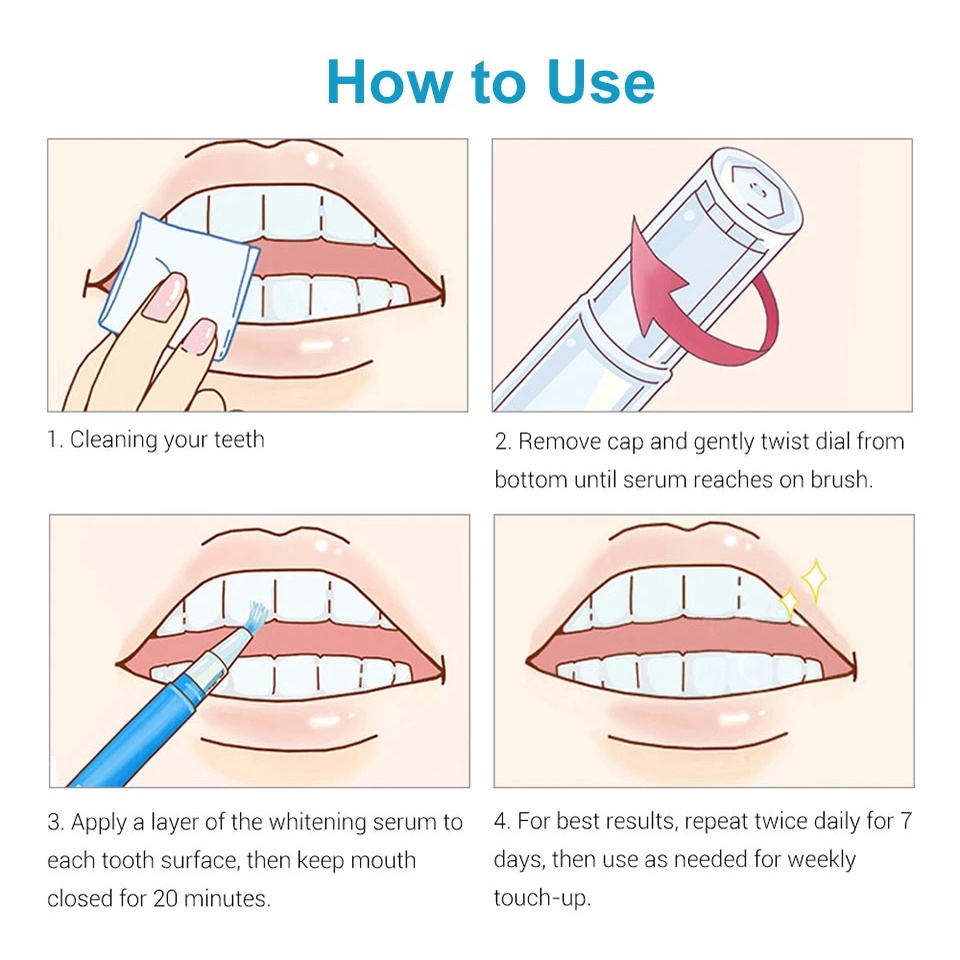 How to Use

1. Cleaning your teeth

2. Remove cap and gently twist dial from bottom until serum reaches on brush.

3. Apply a layer of the whitening serum to each tooth surface, then keep mouth closed for 20 minutes.

4. For best results, repeat twice daily for 7 days, then use as needed for weekly touch-up.