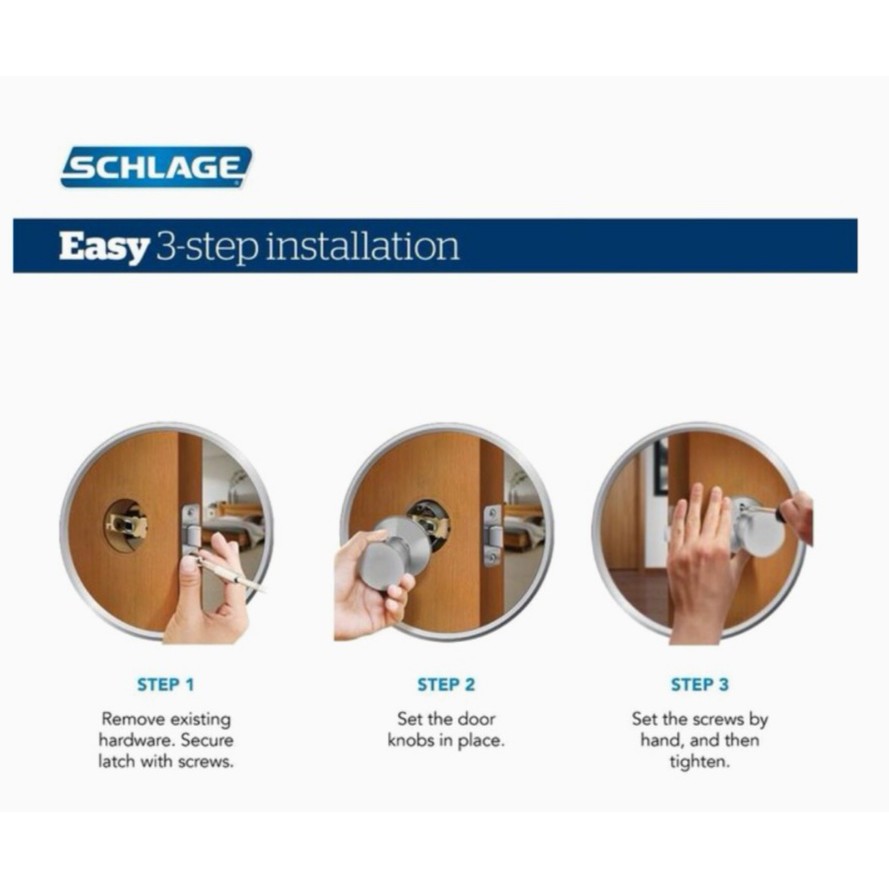 SCHLAGE

Easy 3-step installation

STEP 1

Remove existing hardware. Secure latch with screws.

STEP 2

Set the door knobs in place.

STEP 3

Set the screws by hand, and then tighten.