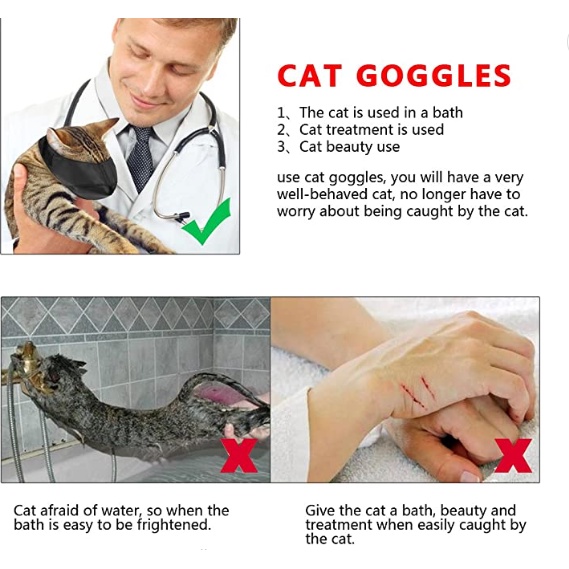 CAT GOGGLES

1、The cat is used in a bath
2、Cat treatment is used
3、Cat beauty use

use cat goggles, you will have a very well-behaved cat, no longer have to worry about being caught by the cat.

Cat afraid of water, so when the bath is easy to be frightened.

Give the cat a bath, beauty and treatment when easily caught by the cat.