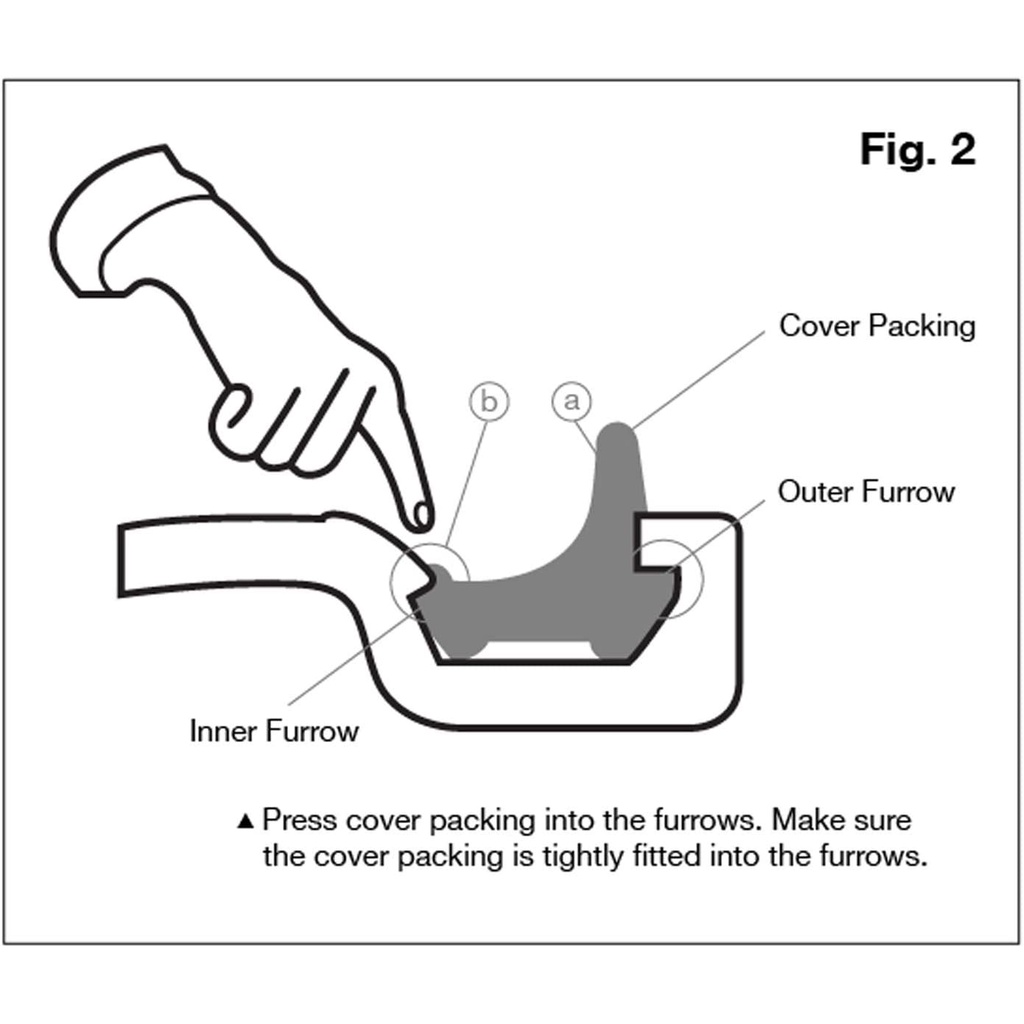 Fig. 2

Cover Packing

b

a

Outer Furrow

Inner Furrow

▲ Press cover packing into the furrows. Make sure the cover packing is tightly fitted into the furrows.