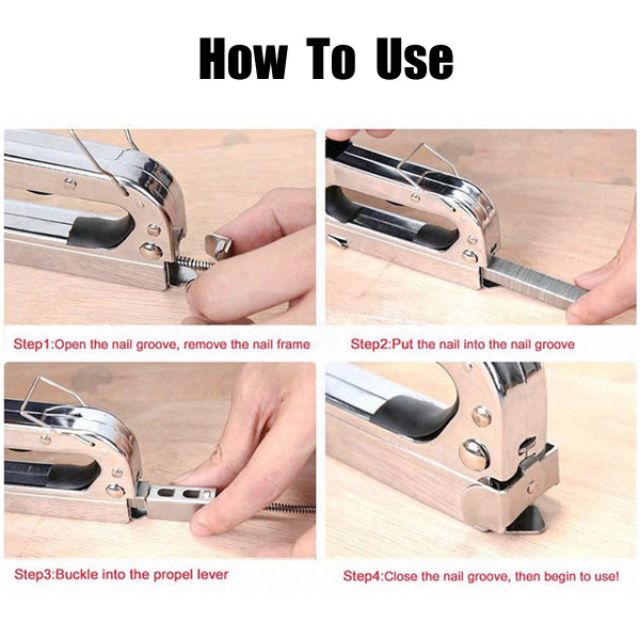 How To Use

Step1:Open the nail groove, remove the nail frame

Step2:Put the nail into the nail groove

Step3:Buckle into the propel lever

Step4:Close the nail groove, then begin to use!