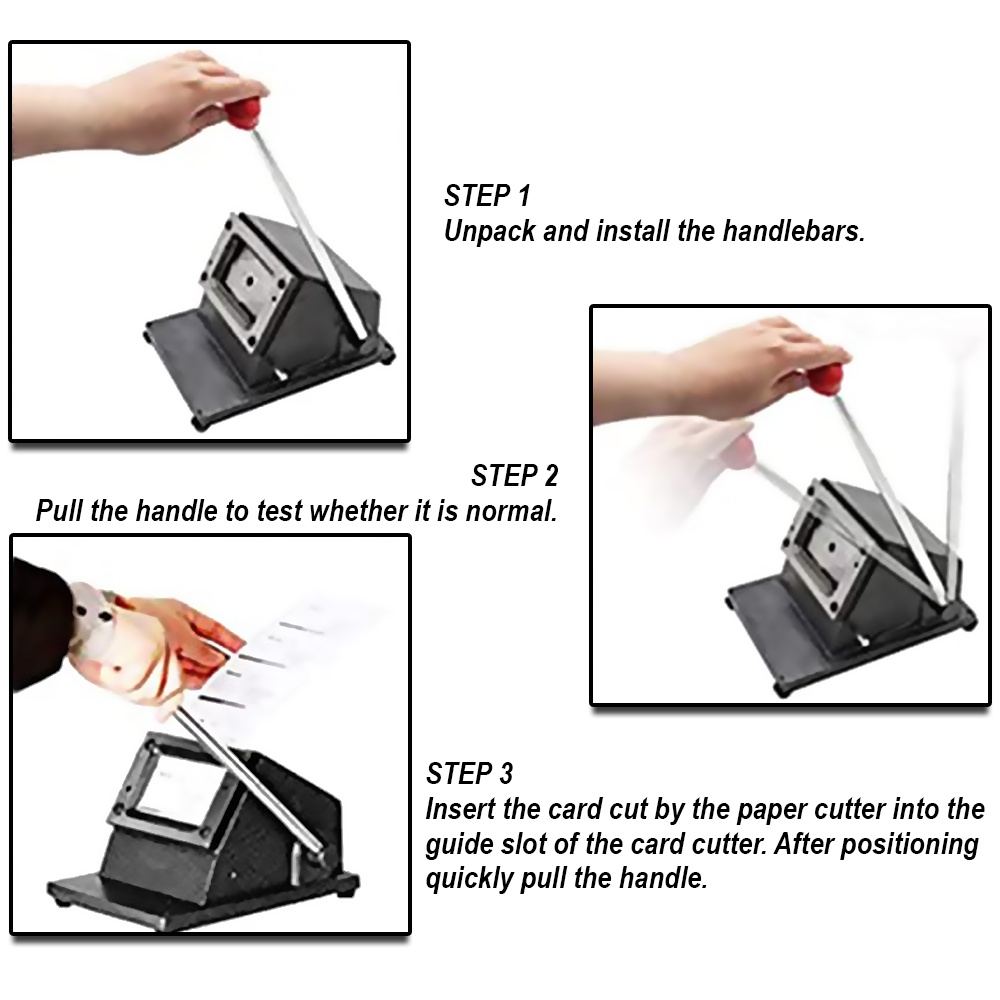 STEP 1
Unpack and install the handlebars.

STEP 2
Pull the handle to test whether it is normal.

STEP 3
Insert the card cut by the paper cutter into the guide slot of the card cutter. After positioning quickly pull the handle.